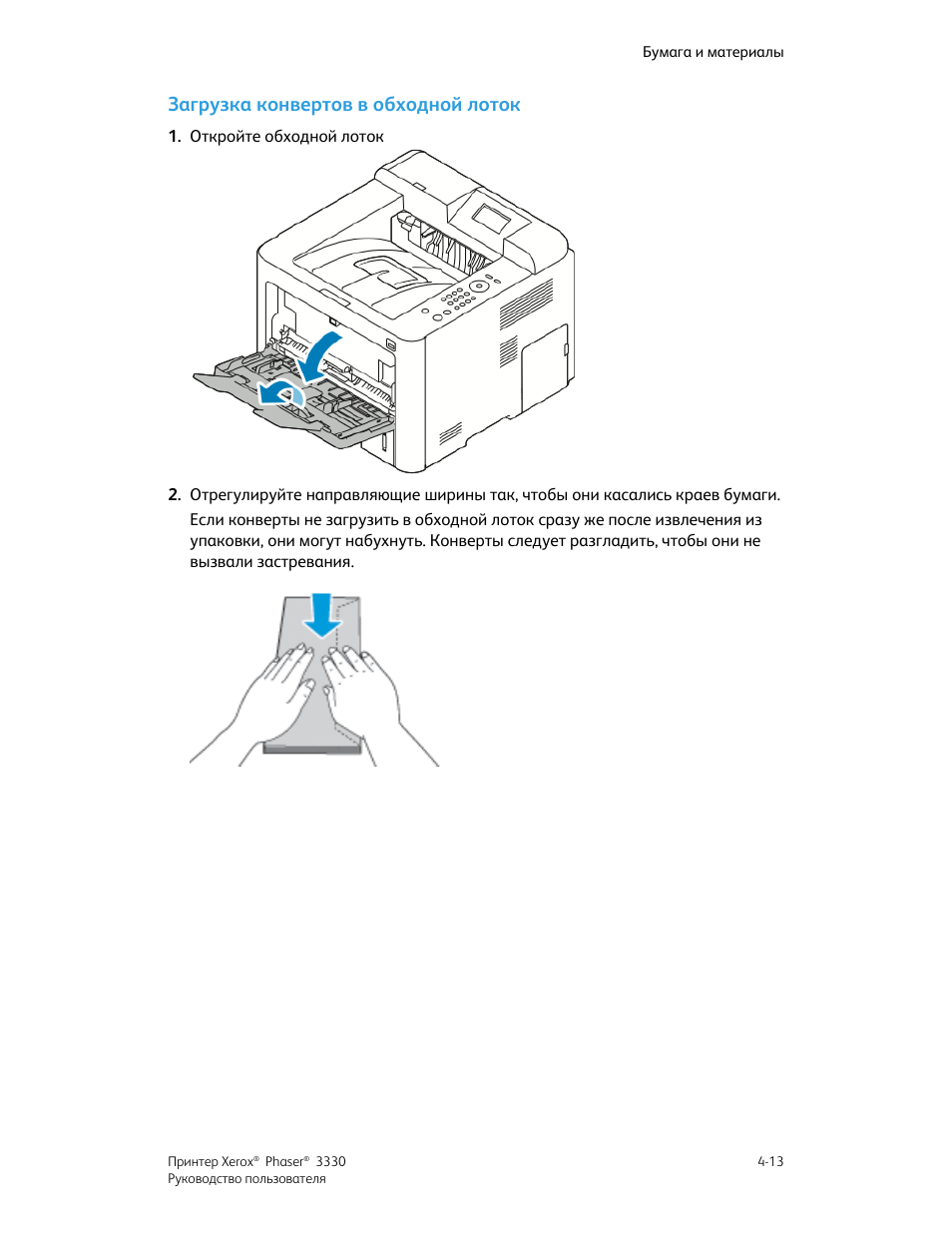 Бумага и материалы

Загрузка конвертов в обходной лоток

1. Откройте обходной лоток

2. Отрегулируйте направляющие ширины так, чтобы они касались краев бумаги.

Если конверты не загрузить в обходной лоток сразу же после извлечения из упаковки, они могут набухнуть. Конверты следует разгладить, чтобы они не вызвали застревания.

Принтер Xerox® Phaser® 3330
Руководство пользователя

4-13