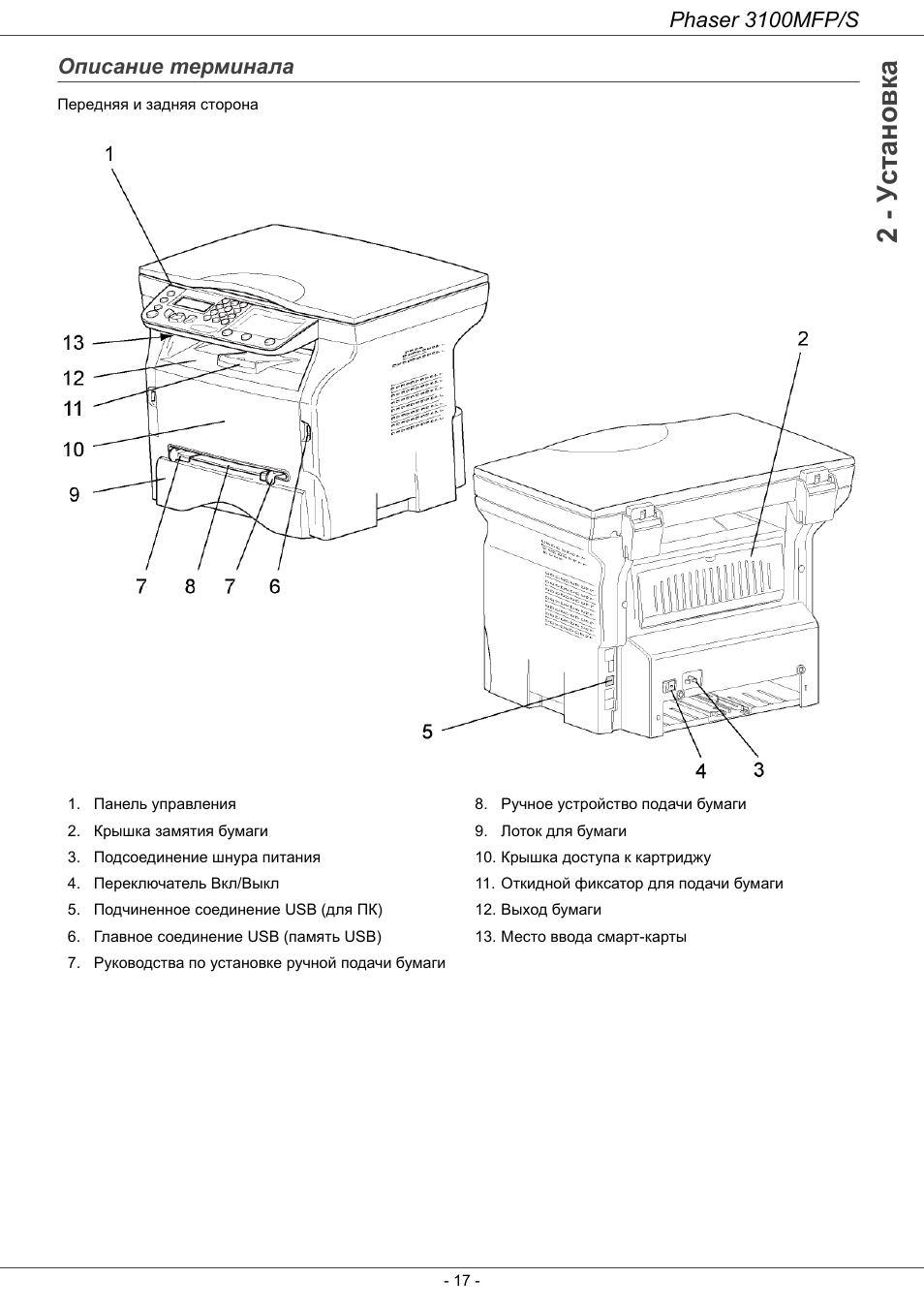 Phaser 3100MFP/S

2 - Установка

Описание терминала

Передняя и задняя сторона

1
13
12
11
10
9
7 8 7 6
2
5
4 3

1. Панель управления
2. Крышка замятия бумаги
3. Подсоединение шнура питания
4. Переключатель Вкл/Выкл
5. Подчиненное соединение USB (для ПК)
6. Главное соединение USB (память USB)
7. Руководства по установке ручной подачи бумаги

8. Ручное устройство подачи бумаги
9. Лоток для бумаги
10. Крышка доступа к картриджу
11. Откидной фиксатор для подачи бумаги
12. Выход бумаги
13. Место ввода смарт-карты

- 17 -