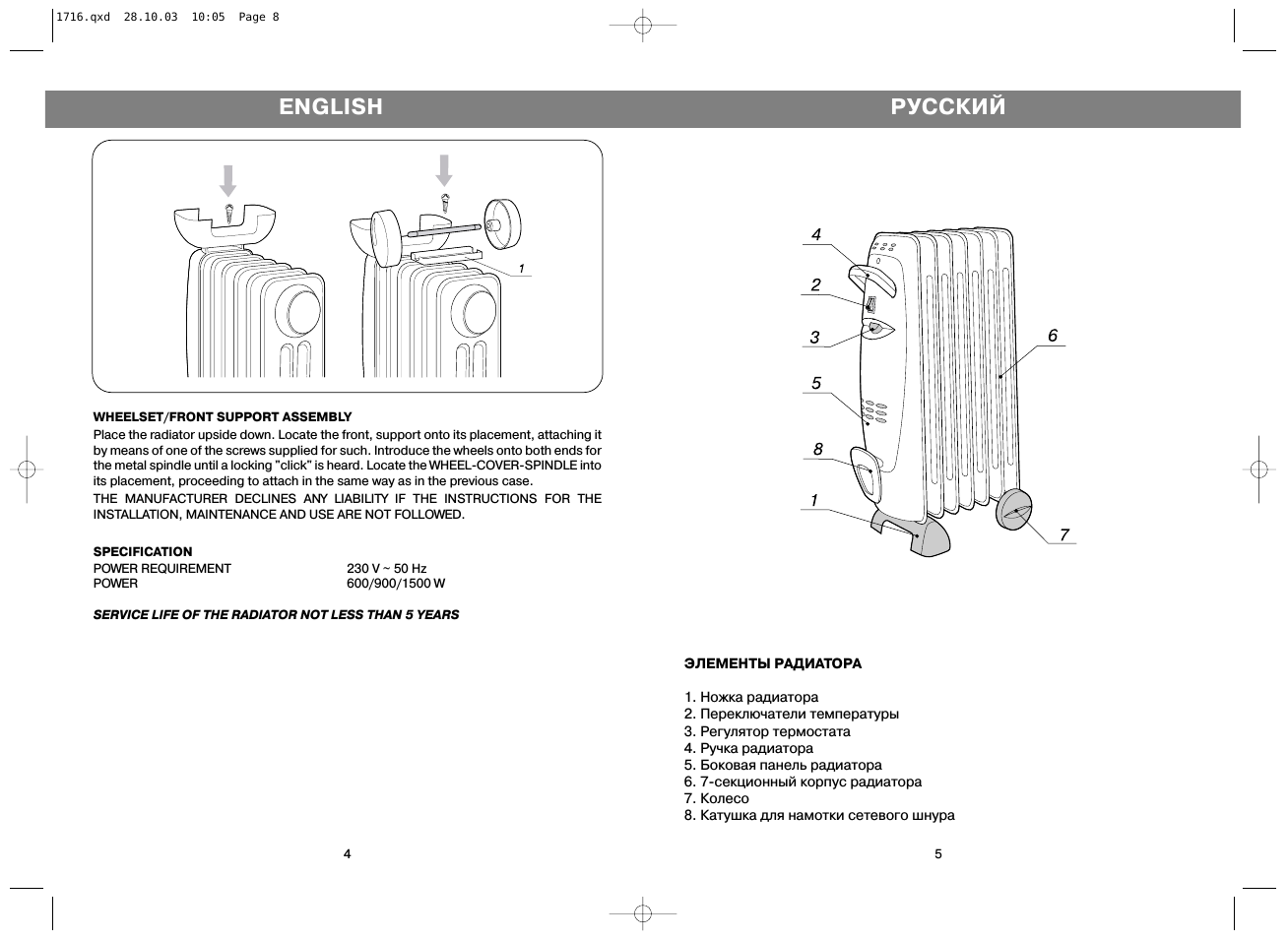 1716.qxd 28.10.03 10:05 Page 8

ENGLISH

1

WHEELSET/FRONT SUPPORT ASSEMBLY
Place the radiator upside down. Locate the front, support onto its placement, attaching it by means of one of the screws supplied for such. Introduce the wheels onto both ends for the metal spindle until a locking "click" is heard. Locate the WHEEL-COVER-SPINDLE into its placement, proceeding to attach in the same way as in the previous case.
THE MANUFACTURER DECLINES ANY LIABILITY IF THE INSTRUCTIONS FOR THE INSTALLATION, MAINTENANCE AND USE ARE NOT FOLLOWED.

SPECIFICATION
| POWER REQUIREMENT | 230 V ~ 50 Hz |
|---|---|
| POWER | 600/900/1500 W |

SERVICE LIFE OF THE RADIATOR NOT LESS THAN 5 YEARS

4

РУССКИЙ

4
2
3
5
8
1
6
7

ЭЛЕМЕНТЫ РАДИАТОРА

1. Ножка радиатора
2. Переключатели температуры
3. Регулятор термостата
4. Ручка радиатора
5. Боковая панель радиатора
6. 7-секционный корпус радиатора
7. Колесо
8. Катушка для намотки сетевого шнура

5