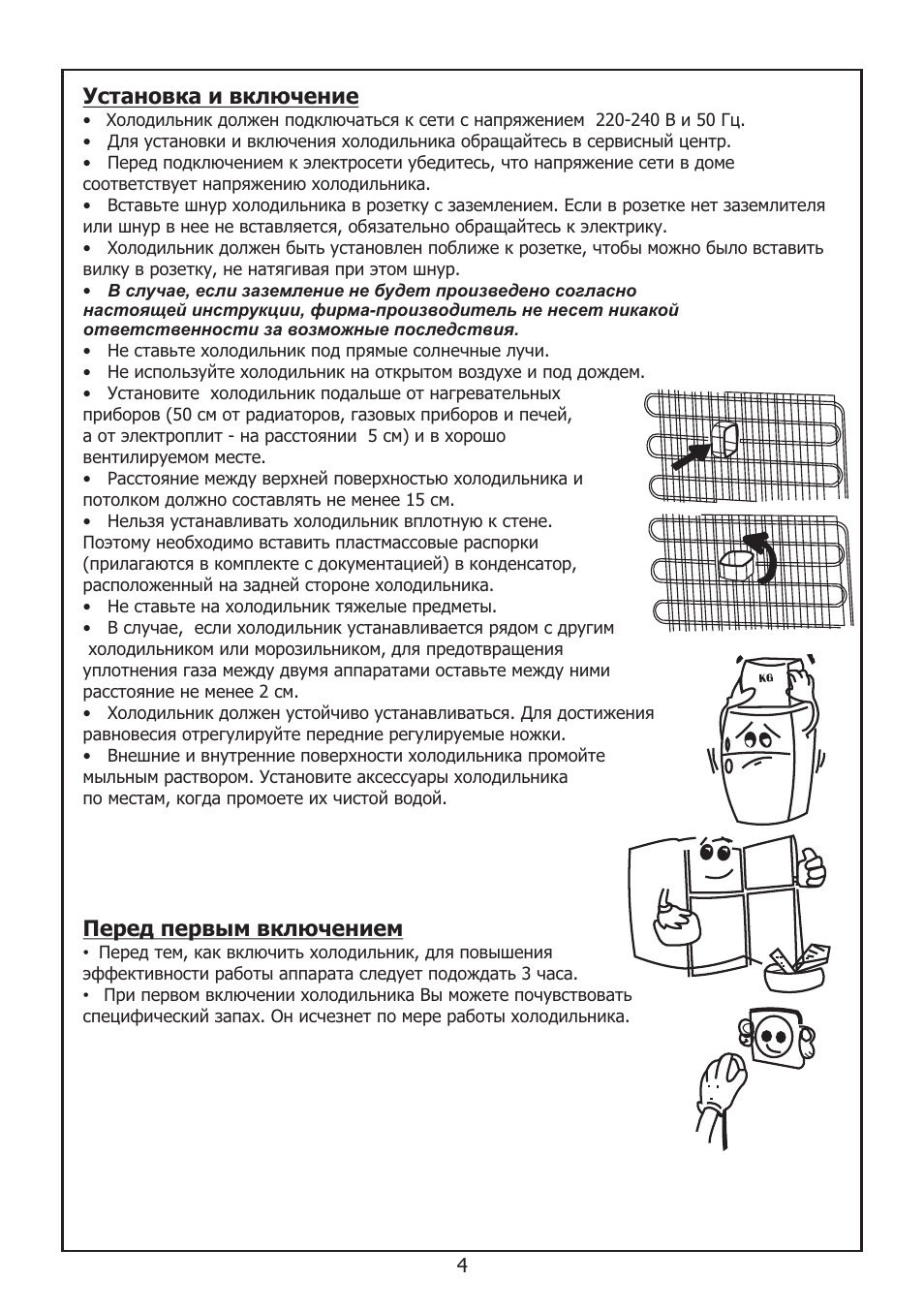 Установка и включение

• Холодильник должен подключаться к сети с напряжением 220-240 В и 50 Гц.

• Для установки и включения холодильника обращайтесь в сервисный центр.

• Перед подключением к электросети убедитесь, что напряжение сети в доме соответствует напряжению холодильника.

• Вставьте шнур холодильника в розетку с заземлением. Если в розетке нет заземлителя или шнур в нее не вставляется, обязательно обращайтесь к электрику.

• Холодильник должен быть установлен поближе к розетке, чтобы можно было вставить вилку в розетку, не натягивая при этом шнур.

• В случае, если заземление не будет произведено согласно настоящей инструкции, фирма-производитель не несет никакой ответственности за возможные последствия.

• Не ставьте холодильник под прямые солнечные лучи.

• Не используйте холодильник на открытом воздухе и под дождем.

• Установите холодильник подальше от нагревательных приборов (50 см от радиаторов, газовых приборов и печей, а от электроплит - на расстоянии 5 см) и в хорошо вентилируемом месте.

• Расстояние между верхней поверхностью холодильника и потолком должно составлять не менее 15 см.

• Нельзя устанавливать холодильник вплотную к стене. Поэтому необходимо вставить пластмассовые распорки (прилагаются в комплекте с документацией) в конденсатор, расположенный на задней стороне холодильника.

• Не ставьте на холодильник тяжелые предметы.

• В случае, если холодильник устанавливается рядом с другим холодильником или морозильником, для предотвращения уплотнения газа между двумя аппаратами оставьте между ними расстояние не менее 2 см.

• Холодильник должен устойчиво устанавливаться. Для достижения равновесия отрегулируйте передние регулируемые ножки.

• Внешние и внутренние поверхности холодильника промойте мыльным раствором. Установите аксессуары холодильника по местам, когда промоете их чистой водой.

KG

Перед первым включением

• Перед тем, как включить холодильник, для повышения эффективности работы аппарата следует подождать 3 часа.

• При первом включении холодильника Вы можете почувствовать специфический запах. Он исчезнет по мере работы холодильника.

4