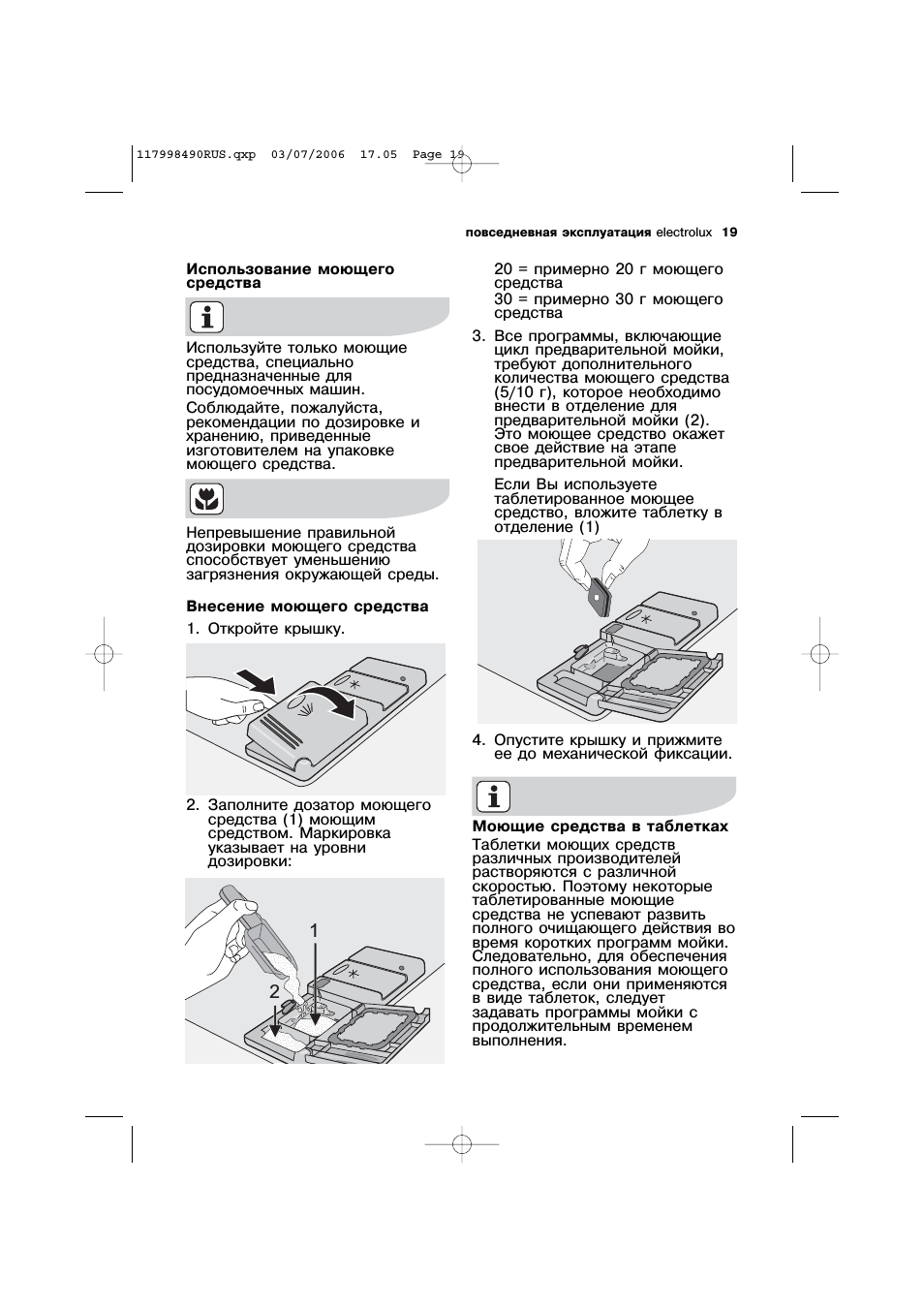 117998490RUS.qxp 03/07/2006 17.05 Page 19

повседневная эксплуатация electrolux 19

Использование моющего средства

Используйте только моющие средства, специально предназначенные для посудомоечных машин.

Соблюдайте, пожалуйста, рекомендации по дозировке и хранению, приведенные изготовителем на упаковке моющего средства.

Непревышение правильной дозировки моющего средства способствует уменьшению загрязнения окружающей среды.

Внесение моющего средства

1. Откройте крышку.

2. Заполните дозатор моющего средства (1) моющим средством. Маркировка указывает на уровни дозировки:

1

2

20 = примерно 20 г моющего средства

30 = примерно 30 г моющего средства

3. Все программы, включающие цикл предварительной мойки, требуют дополнительного количества моющего средства (5/10 г), которое необходимо внести в отделение для предварительной мойки (2). Это моющее средство окажет свое действие на этапе предварительной мойки.

Если Вы используете таблетированное моющее средство, вложите таблетку в отделение (1)

4. Опустите крышку и прижмите ее до механической фиксации.

Моющие средства в таблетках

Таблетки моющих средств различных производителей растворяются с различной скоростью. Поэтому некоторые таблетированные моющие средства не успевают развить полного очищающего действия во время коротких программ мойки. Следовательно, для обеспечения полного использования моющего средства, если они применяются в виде таблеток, следует задавать программы мойки с продолжительным временем выполнения.