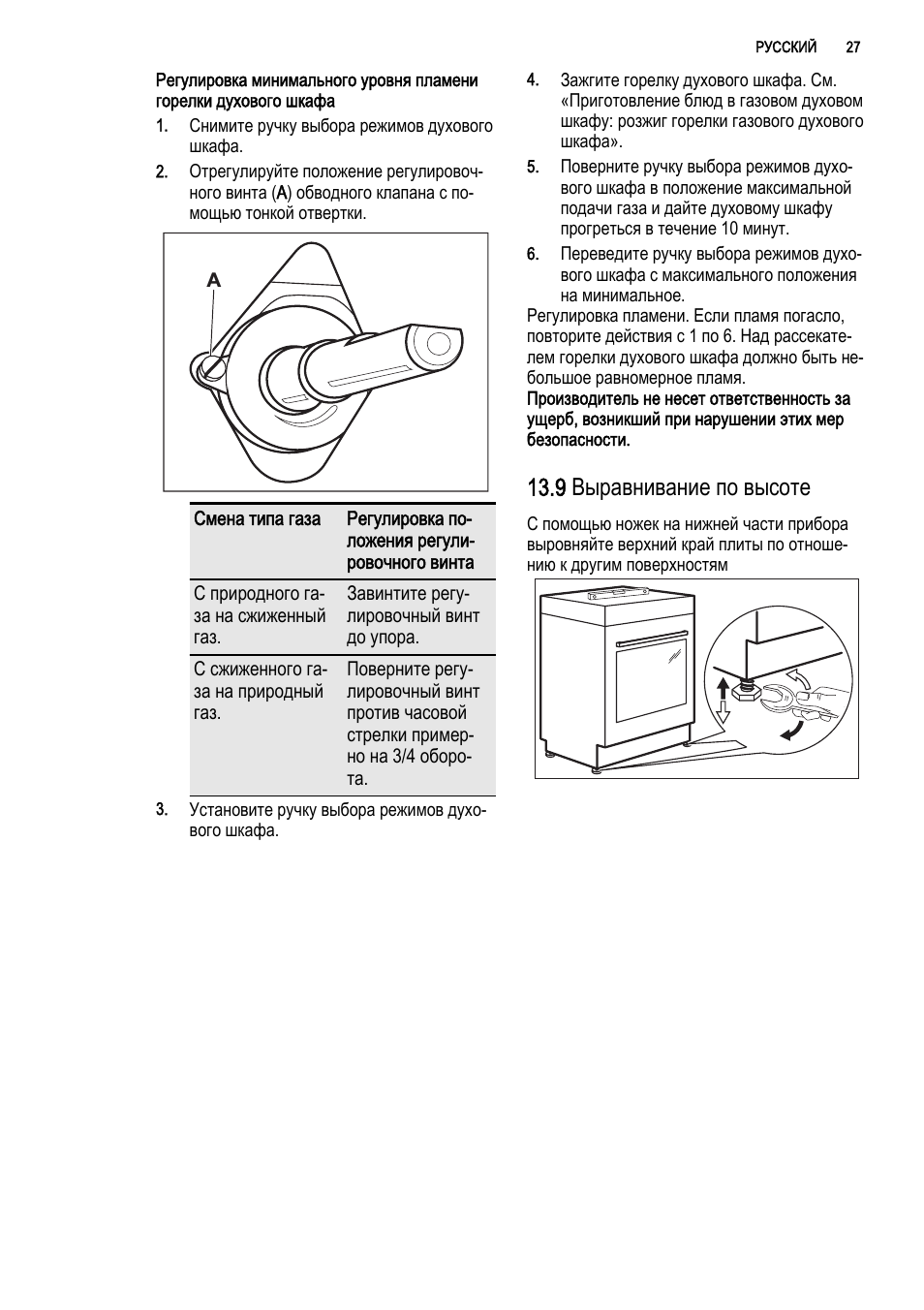 РУССКИЙ 27

Регулировка минимального уровня пламени горелки духового шкафа

1. Снимите ручку выбора режимов духового шкафа.

2. Отрегулируйте положение регулировочного винта (A) обводного клапана с помощью тонкой отвертки.

A

| Смена типа газа | Регулировка положения регулировочного винта |
|---|---|
| С природного газа на сжиженный газ. | Завинтите регулировочный винт до упора. |
| С сжиженного газа на природный газ. | Поверните регулировочный винт против часовой стрелки примерно на 3/4 оборота. |

3. Установите ручку выбора режимов духового шкафа.

4. Зажгите горелку духового шкафа. См. «Приготовление блюд в газовом духовом шкафу: розжиг горелки газового духового шкафа».

5. Поверните ручку выбора режимов духового шкафа в положение максимальной подачи газа и дайте духовому шкафу прогреться в течение 10 минут.

6. Переведите ручку выбора режимов духового шкафа с максимального положения на минимальное.

Регулировка пламени. Если пламя погасло, повторите действия с 1 по 6. Над рассекателем горелки духового шкафа должно быть небольшое равномерное пламя.

Производитель не несет ответственность за ущерб, возникший при нарушении этих мер безопасности.

13.9 Выравнивание по высоте

С помощью ножек на нижней части прибора выровняйте верхний край плиты по отношению к другим поверхностям