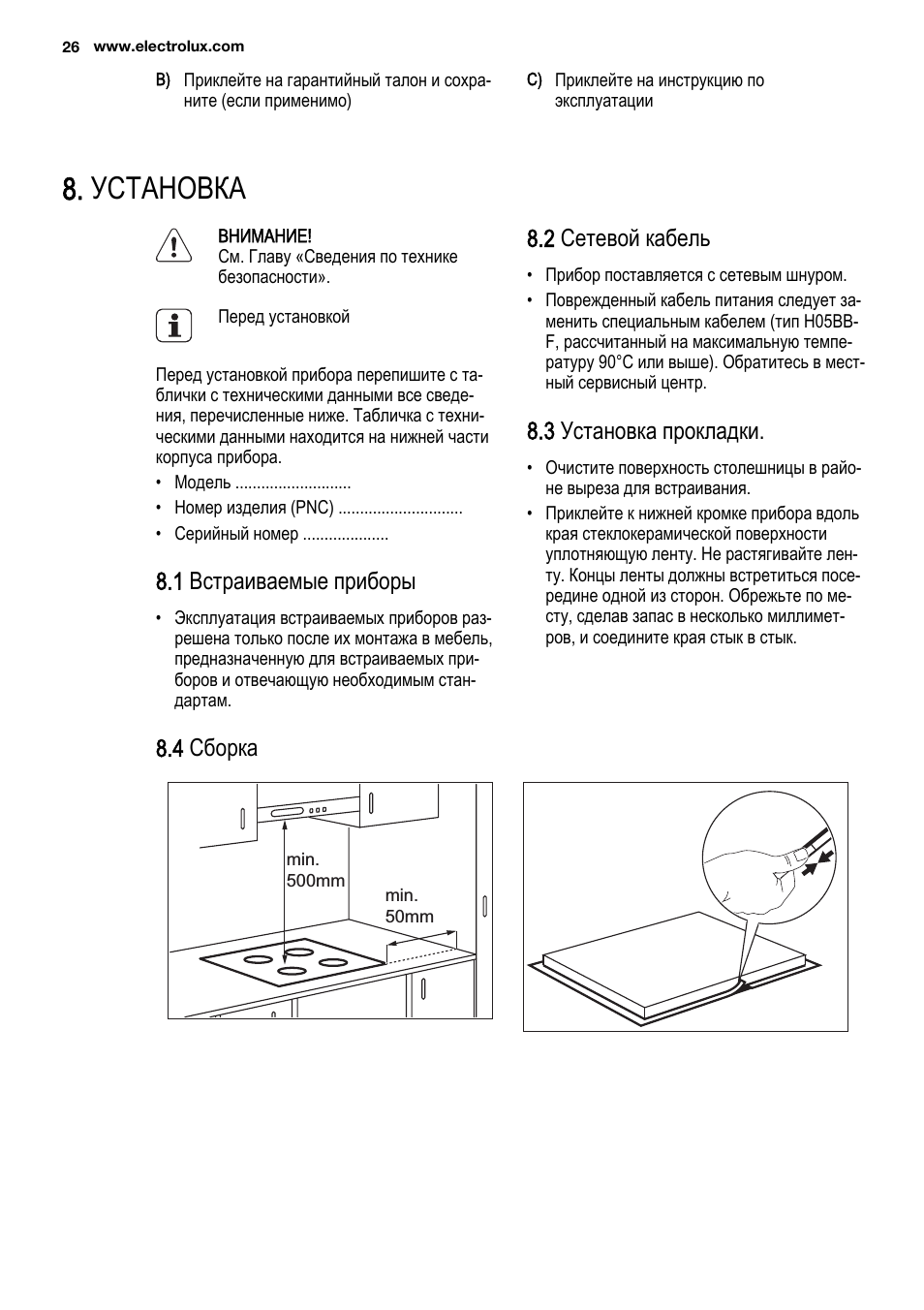 26 www.electrolux.com

B) Приклейте на гарантийный талон и сохраните (если применимо)

C) Приклейте на инструкцию по эксплуатации

8. УСТАНОВКА

ВНИМАНИЕ!
См. Главу «Сведения по технике безопасности».

Перед установкой

Перед установкой прибора перепишите с таблички с техническими данными все сведения, перечисленные ниже. Табличка с техническими данными находится на нижней части корпуса прибора.

• Модель ...........................
• Номер изделия (PNC) .............................
• Серийный номер ....................

8.1 Встраиваемые приборы

• Эксплуатация встраиваемых приборов разрешена только после их монтажа в мебель, предназначенную для встраиваемых приборов и отвечающую необходимым стандартам.

8.2 Сетевой кабель

• Прибор поставляется с сетевым шнуром.
• Поврежденный кабель питания следует заменить специальным кабелем (тип H05BB-F, рассчитанный на максимальную температуру 90°C или выше). Обратитесь в местный сервисный центр.

8.3 Установка прокладки.

• Очистите поверхность столешницы в районе выреза для встраивания.
• Приклейте к нижней кромке прибора вдоль края стеклокерамической поверхности уплотняющую ленту. Не растягивайте ленту. Концы ленты должны встретиться посередине одной из сторон. Обрежьте по месту, сделав запас в несколько миллиметров, и соедините края стык в стык.

8.4 Сборка

min.
500mm

min.
50mm