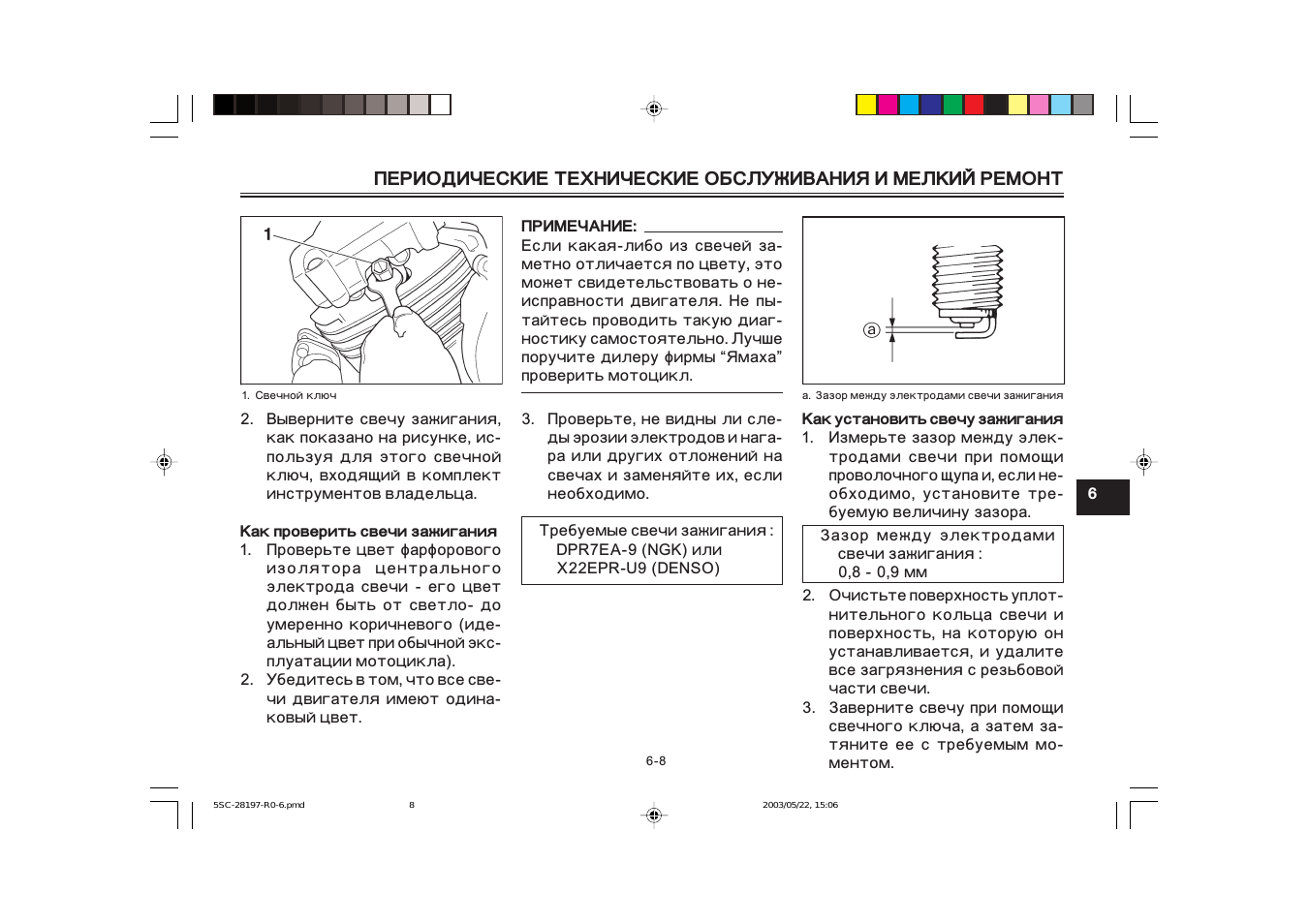 ПЕРИОДИЧЕСКИЕ ТЕХНИЧЕСКИЕ ОБСЛУЖИВАНИЯ И МЕЛКИЙ РЕМОНТ

1

1. Свечной ключ

2. Выверните свечу зажигания, как показано на рисунке, используя для этого свечной ключ, входящий в комплект инструментов владельца.

Как проверить свечи зажигания
1. Проверьте цвет фарфорового изолятора центрального электрода свечи - его цвет должен быть от светло- до умеренно коричневого (идеальный цвет при обычной эксплуатации мотоцикла).
2. Убедитесь в том, что все свечи двигателя имеют одинаковый цвет.

ПРИМЕЧАНИЕ:
Если какая-либо из свечей заметно отличается по цвету, это может свидетельствовать о неисправности двигателя. Не пытайтесь проводить такую диагностику самостоятельно. Лучше поручите дилеру фирмы “Ямаха” проверить мотоцикл.

3. Проверьте, не видны ли следы эрозии электродов и нагара или других отложений на свечах и заменяйте их, если необходимо.

Требуемые свечи зажигания :
DPR7EA-9 (NGK) или
X22EPR-U9 (DENSO)

a

a. Зазор между электродами свечи зажигания

Как установить свечу зажигания
1. Измерьте зазор между электродами свечи при помощи проволочного щупа и, если необходимо, установите требуемую величину зазора.

Зазор между электродами свечи зажигания :
0,8 - 0,9 мм

2. Очистьте поверхность уплотнительного кольца свечи и поверхность, на которую он устанавливается, и удалите все загрязнения с резьбовой части свечи.
3. Заверните свечу при помощи свечного ключа, а затем затяните ее с требуемым моментом.

6

6-8

5SC-28197-R0-6.pmd 8 2003/05/22, 15:06