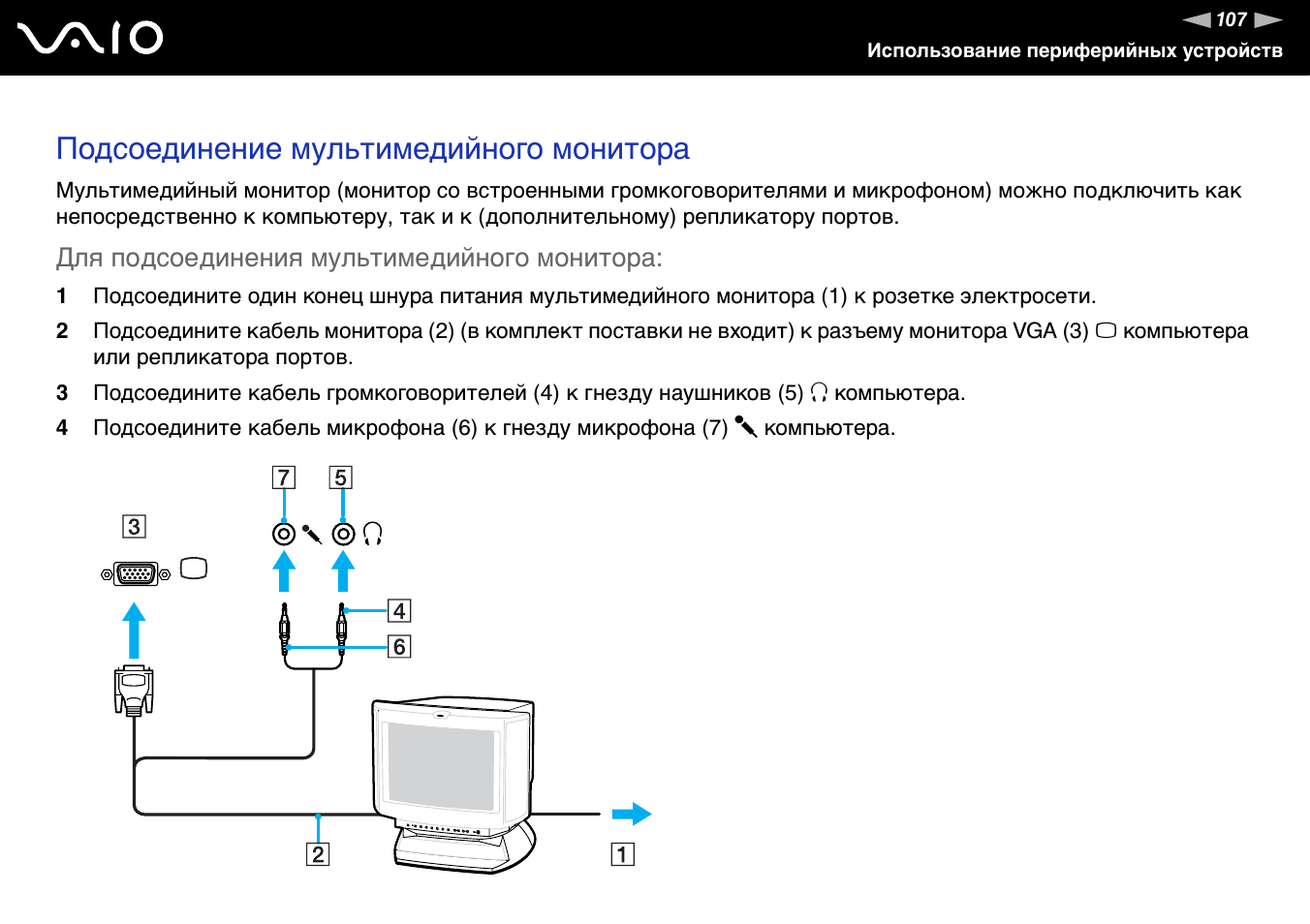 VAIO

107
Использование периферийных устройств

Подсоединение мультимедийного монитора

Мультимедийный монитор (монитор со встроенными громкоговорителями и микрофоном) можно подключить как непосредственно к компьютеру, так и к (дополнительному) репликатору портов.

Для подсоединения мультимедийного монитора:

1 Подсоедините один конец шнура питания мультимедийного монитора (1) к розетке электросети.

2 Подсоедините кабель монитора (2) (в комплект поставки не входит) к разъему монитора VGA (3) компьютера или репликатора портов.

3 Подсоедините кабель громкоговорителей (4) к гнезду наушников (5) компьютера.

4 Подсоедините кабель микрофона (6) к гнезду микрофона (7) компьютера.

7 5 3 4 6 2 1