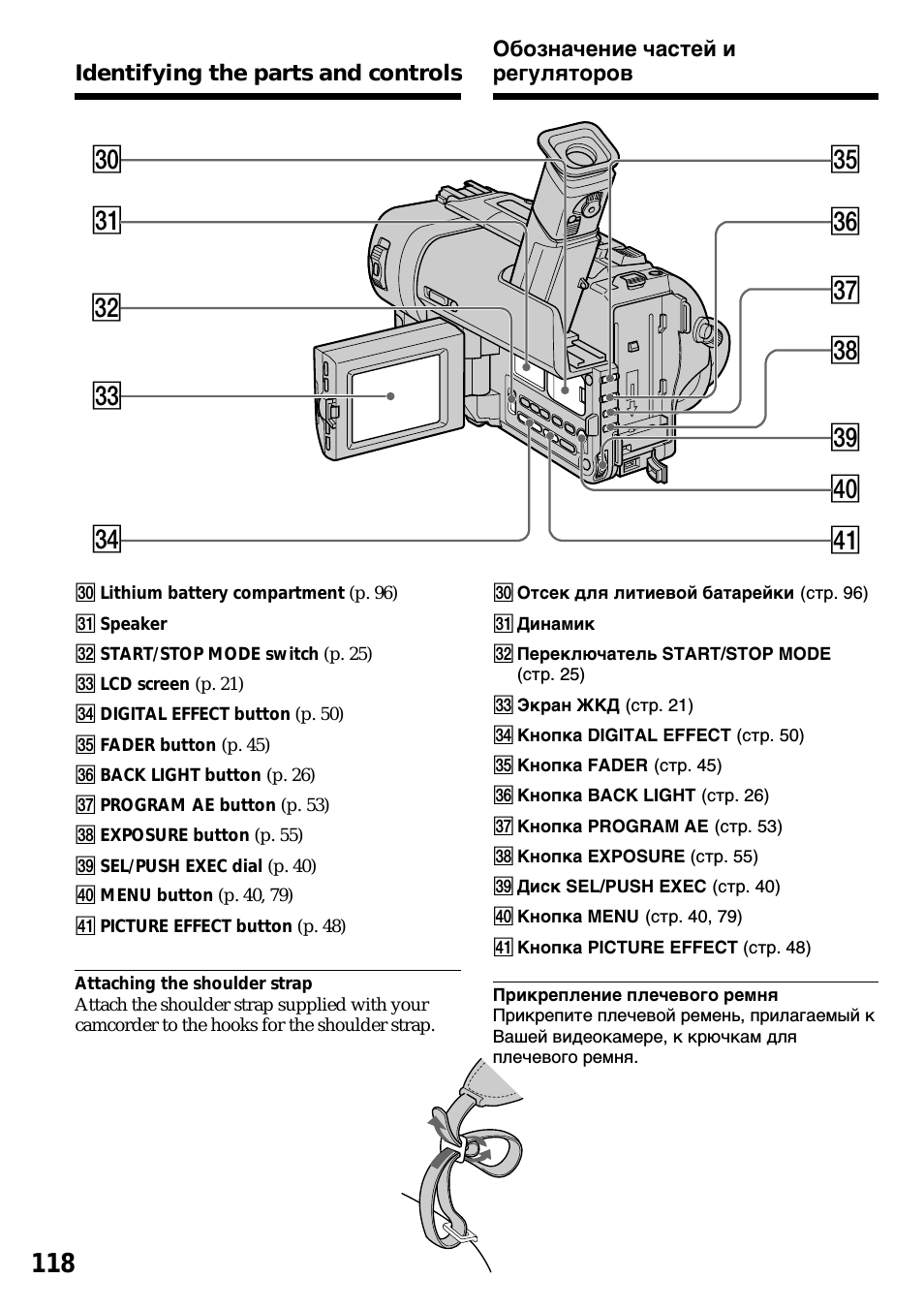 Identifying the parts and controls

Обозначение частей и регуляторов

30
31
32
33
34
35
36
37
38
39
40
41

30 Lithium battery compartment (p. 96)
31 Speaker
32 START/STOP MODE switch (p. 25)
33 LCD screen (p. 21)
34 DIGITAL EFFECT button (p. 50)
35 FADER button (p. 45)
36 BACK LIGHT button (p. 26)
37 PROGRAM AE button (p. 53)
38 EXPOSURE button (p. 55)
39 SEL/PUSH EXEC dial (p. 40)
40 MENU button (p. 40, 79)
41 PICTURE EFFECT button (p. 48)

Attaching the shoulder strap
Attach the shoulder strap supplied with your camcorder to the hooks for the shoulder strap.

30 Отсек для литиевой батарейки (стр. 96)
31 Динамик
32 Переключатель START/STOP MODE (стр. 25)
33 Экран ЖКД (стр. 21)
34 Кнопка DIGITAL EFFECT (стр. 50)
35 Кнопка FADER (стр. 45)
36 Кнопка BACK LIGHT (стр. 26)
37 Кнопка PROGRAM AE (стр. 53)
38 Кнопка EXPOSURE (стр. 55)
39 Диск SEL/PUSH EXEC (стр. 40)
40 Кнопка MENU (стр. 40, 79)
41 Кнопка PICTURE EFFECT (стр. 48)

Прикрепление плечевого ремня
Прикрепите плечевой ремень, прилагаемый к Вашей видеокамере, к крючкам для плечевого ремня.

118