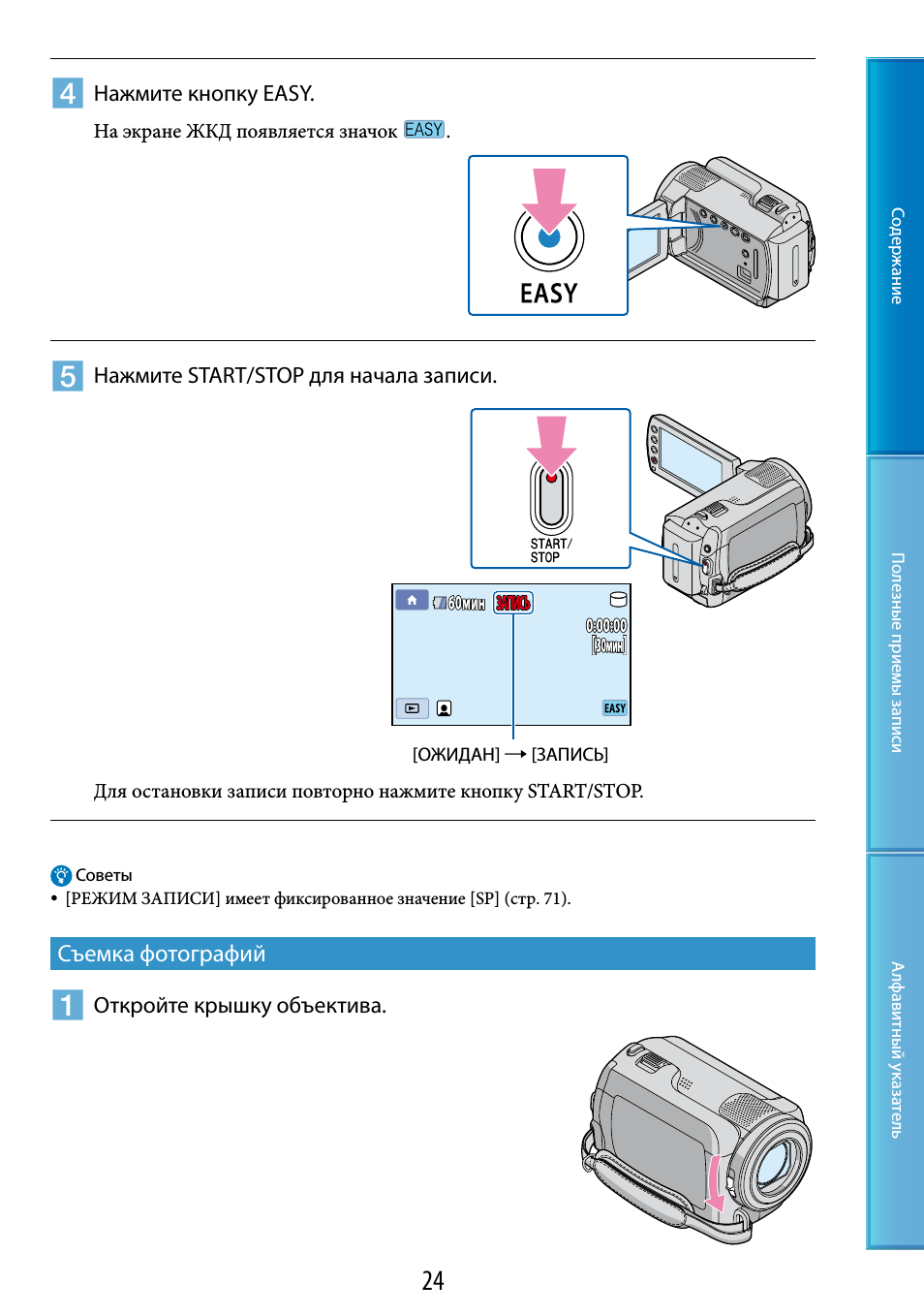 4 Нажмите кнопку EASY.

На экране ЖКД появляется значок EASY.

EASY

5 Нажмите START/STOP для начала записи.

START/STOP

60мин ЗАПИСЬ

0:00:00
[30мин]

EASY

[ОЖИДАН] → [ЗАПИСЬ]

Для остановки записи повторно нажмите кнопку START/STOP.

Советы
• [РЕЖИМ ЗАПИСИ] имеет фиксированное значение [SP] (стр. 71).

Съемка фотографий

1 Откройте крышку объектива.

24

Содержание

Полезные приемы записи

Алфавитный указатель