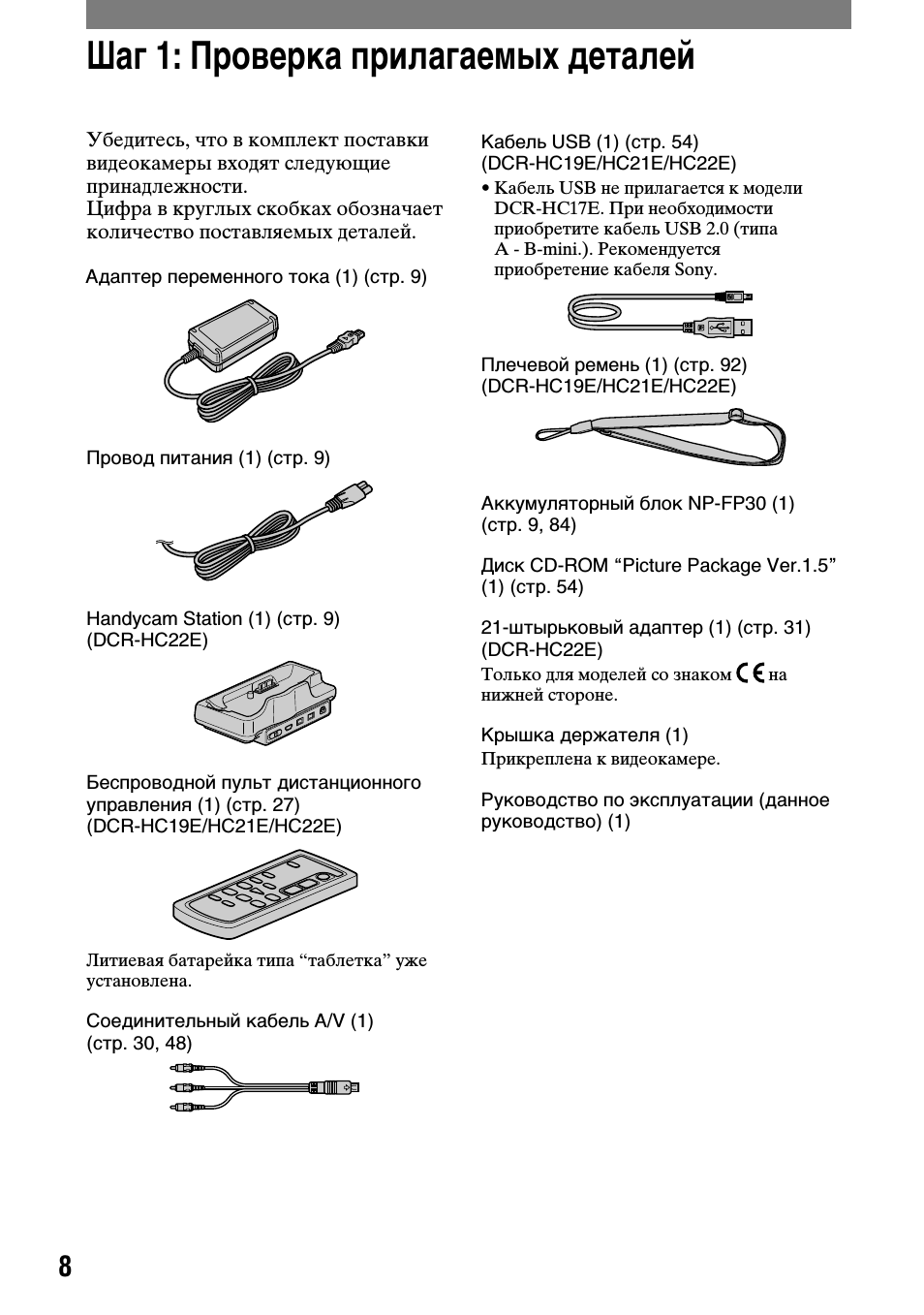 Шаг 1: Проверка прилагаемых деталей

Убедитесь, что в комплект поставки видеокамеры входят следующие принадлежности.
Цифра в круглых скобках обозначает количество поставляемых деталей.

Адаптер переменного тока (1) (стр. 9)

Провод питания (1) (стр. 9)

Handycam Station (1) (стр. 9)
(DCR-HC22E)

Беспроводной пульт дистанционного управления (1) (стр. 27)
(DCR-HC19E/HC21E/HC22E)

Литиевая батарейка типа “таблетка” уже установлена.

Соединительный кабель A/V (1)
(стр. 30, 48)

Кабель USB (1) (стр. 54)
(DCR-HC19E/HC21E/HC22E)

• Кабель USB не прилагается к модели DCR-HC17E. При необходимости приобретите кабель USB 2.0 (типа A - B-mini.). Рекомендуется приобретение кабеля Sony.

Плечевой ремень (1) (стр. 92)
(DCR-HC19E/HC21E/HC22E)

Аккумуляторный блок NP-FP30 (1)
(стр. 9, 84)

Диск CD-ROM “Picture Package Ver.1.5”
(1) (стр. 54)

21-штырьковый адаптер (1) (стр. 31)
(DCR-HC22E)

Только для моделей со знаком CE на нижней стороне.

Крышка держателя (1)

Прикреплена к видеокамере.

Руководство по эксплуатации (данное руководство) (1)

8