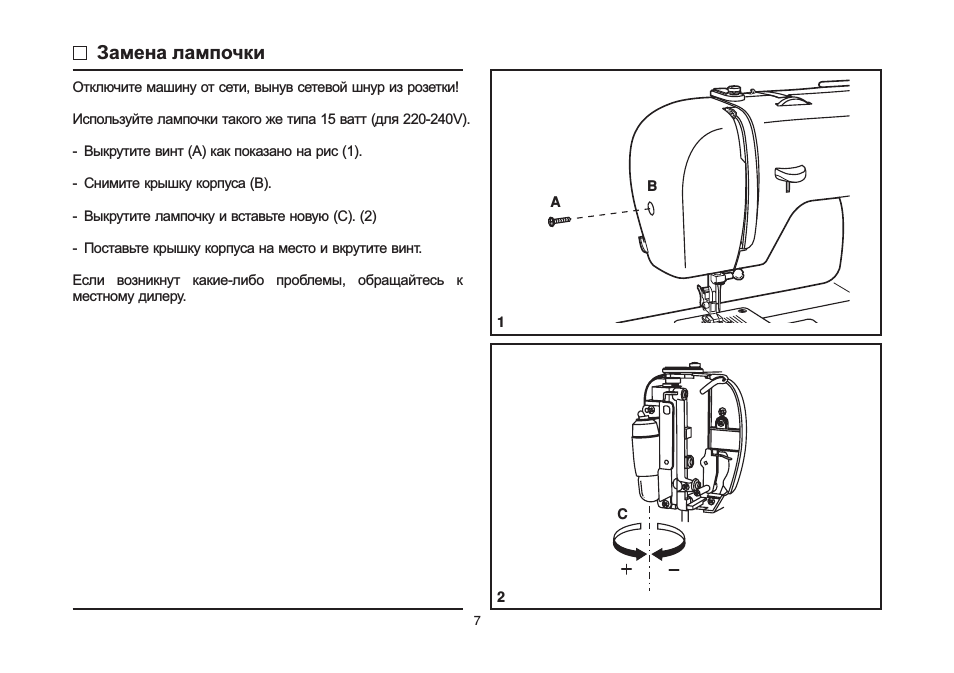 □ Замена лампочки

Отключите машину от сети, вынув сетевой шнур из розетки!

Используйте лампочки такого же типа 15 ватт (для 220-240V).

- Выкрутите винт (A) как показано на рис (1).

- Снимите крышку корпуса (B).

- Выкрутите лампочку и вставьте новую (C). (2)

- Поставьте крышку корпуса на место и вкрутите винт.

Если возникнут какие-либо проблемы, обращайтесь к местному дилеру.

A
B
1

C
+
−
2

7