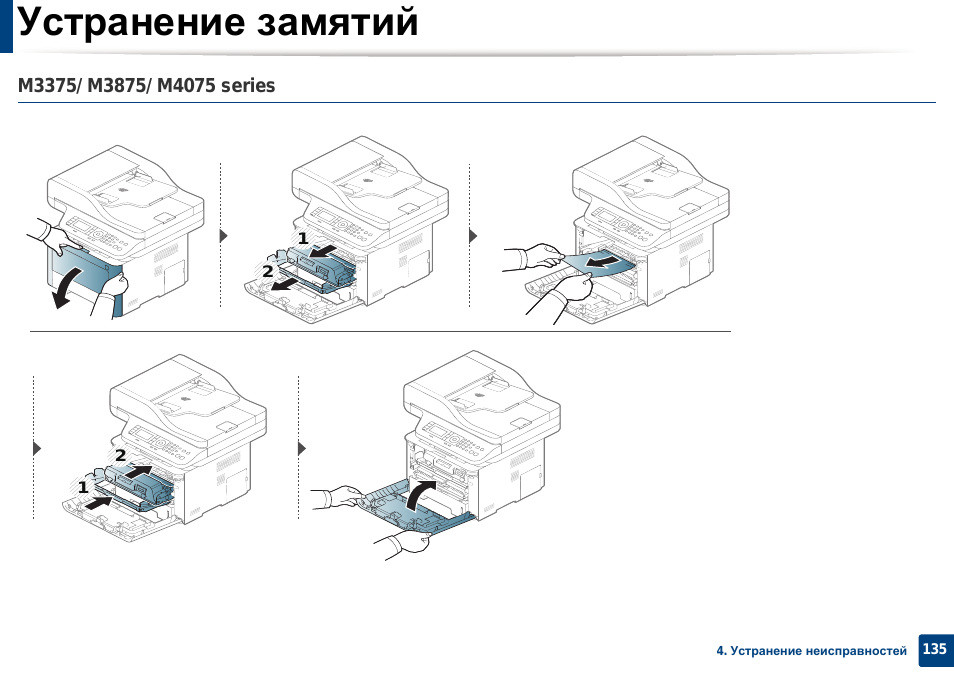 Устранение замятий

M3375/ M3875/ M4075 series

1

2

2

1

4. Устранение неисправностей 135