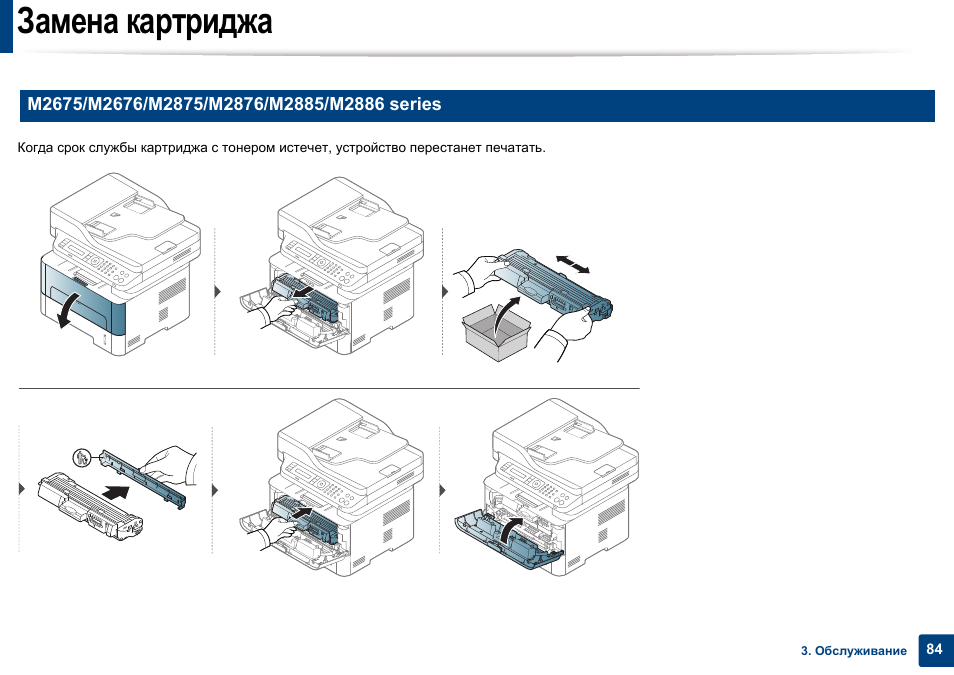 Замена картриджа

M2675/M2676/M2875/M2876/M2885/M2886 series

Когда срок службы картриджа с тонером истечет, устройство перестанет печатать.

3. Обслуживание 84