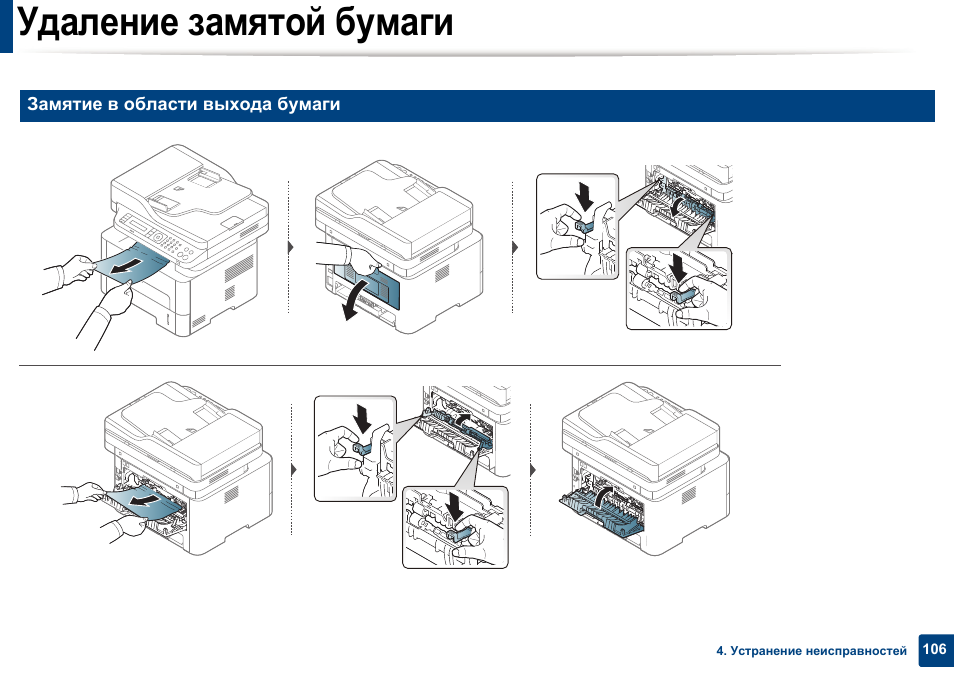 Удаление замятой бумаги

Замятие в области выхода бумаги

4. Устранение неисправностей 106