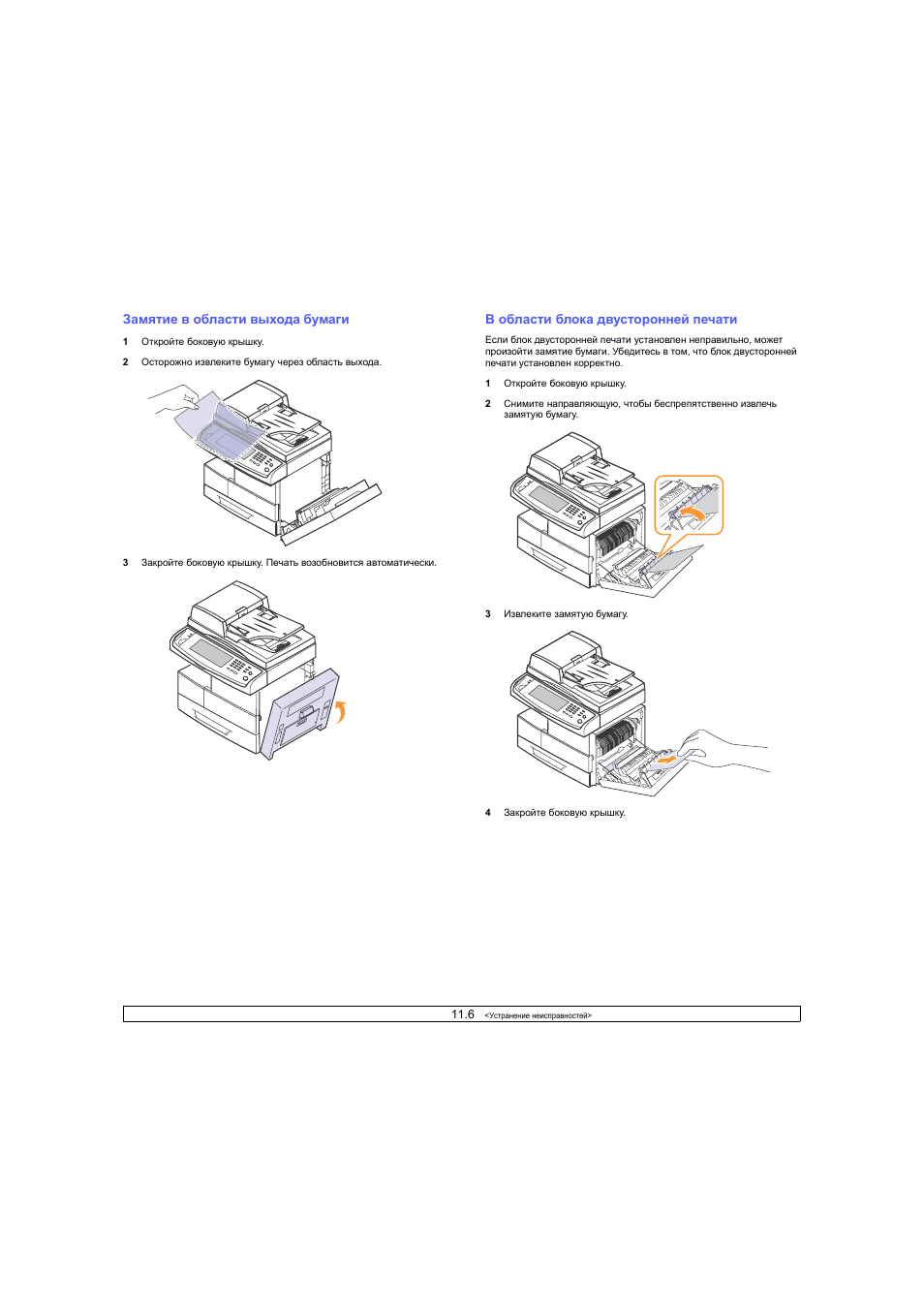 Замятие в области выхода бумаги

1 Откройте боковую крышку.

2 Осторожно извлеките бумагу через область выхода.

3 Закройте боковую крышку. Печать возобновится автоматически.

В области блока двусторонней печати

Если блок двусторонней печати установлен неправильно, может произойти замятие бумаги. Убедитесь в том, что блок двусторонней печати установлен корректно.

1 Откройте боковую крышку.

2 Снимите направляющую, чтобы беспрепятственно извлечь замятую бумагу.

3 Извлеките замятую бумагу.

4 Закройте боковую крышку.

11.6 <Устранение неисправностей>