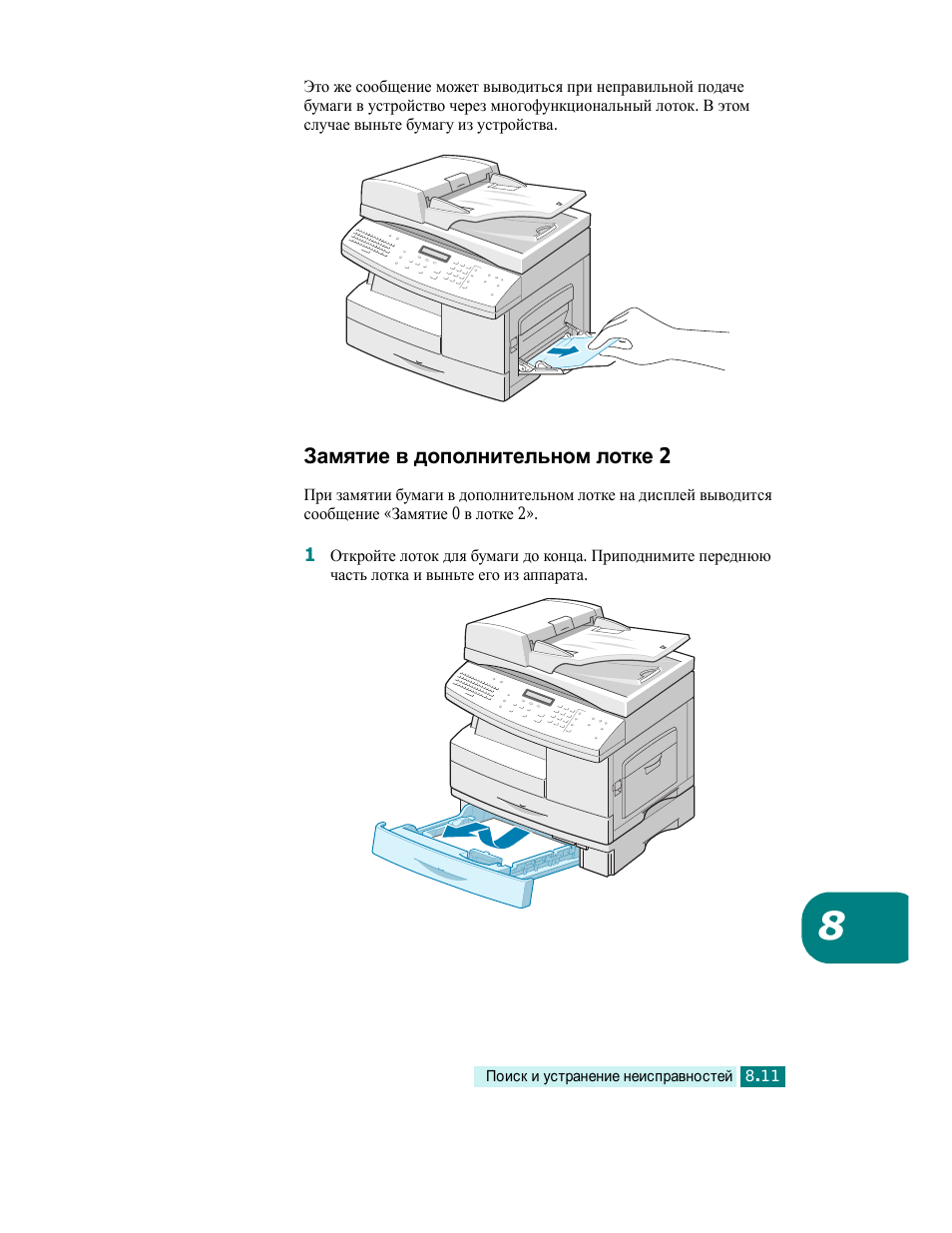 Это же сообщение может выводиться при неправильной подаче бумаги в устройство через многофункциональный лоток. В этом случае выньте бумагу из устройства.

Замятие в дополнительном лотке 2

При замятии бумаги в дополнительном лотке на дисплей выводится сообщение «Замятие 0 в лотке 2».

1 Откройте лоток для бумаги до конца. Приподнимите переднюю часть лотка и выньте его из аппарата.

8

Поиск и устранение неисправностей 8.11