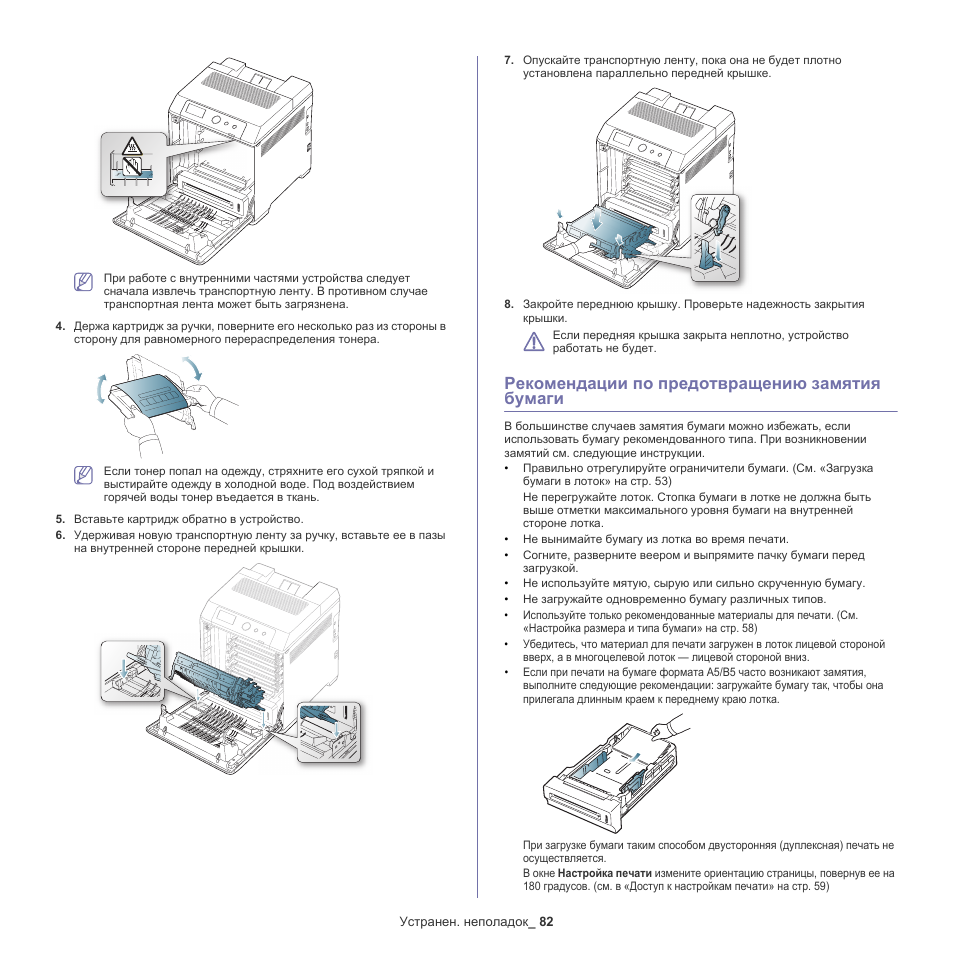 При работе с внутренними частями устройства следует сначала извлечь транспортную ленту. В противном случае транспортная лента может быть загрязнена.

4. Держа картридж за ручки, поверните его несколько раз из стороны в сторону для равномерного перераспределения тонера.

Если тонер попал на одежду, стряхните его сухой тряпкой и выстирайте одежду в холодной воде. Под воздействием горячей воды тонер въедается в ткань.

5. Вставьте картридж обратно в устройство.

6. Удерживая новую транспортную ленту за ручку, вставьте ее в пазы на внутренней стороне передней крышки.

7. Опускайте транспортную ленту, пока она не будет плотно установлена параллельно передней крышке.

8. Закройте переднюю крышку. Проверьте надежность закрытия крышки.

Если передняя крышка закрыта неплотно, устройство работать не будет.

Рекомендации по предотвращению замятия бумаги

В большинстве случаев замятия бумаги можно избежать, если использовать бумагу рекомендованного типа. При возникновении замятий см. следующие инструкции.

• Правильно отрегулируйте ограничители бумаги. (См. «Загрузка бумаги в лоток» на стр. 53)
Не перегружайте лоток. Стопка бумаги в лотке не должна быть выше отметки максимального уровня бумаги на внутренней стороне лотка.
• Не вынимайте бумагу из лотка во время печати.
• Согните, разверните веером и выпрямите пачку бумаги перед загрузкой.
• Не используйте мятую, сырую или сильно скрученную бумагу.
• Не загружайте одновременно бумагу различных типов.
• Используйте только рекомендованные материалы для печати. (См. «Настройка размера и типа бумаги» на стр. 58)
• Убедитесь, что материал для печати загружен в лоток лицевой стороной вверх, а в многоцелевой лоток — лицевой стороной вниз.
• Если при печати на бумаге формата A5/B5 часто возникают замятия, выполните следующие рекомендации: загружайте бумагу так, чтобы она прилегала длинным краем к переднему краю лотка.

При загрузке бумаги таким способом двусторонняя (дуплексная) печать не осуществляется.
В окне Настройка печати измените ориентацию страницы, повернув ее на 180 градусов. (см. в «Доступ к настройкам печати» на стр. 59)

Устранен. неполадок_ 82