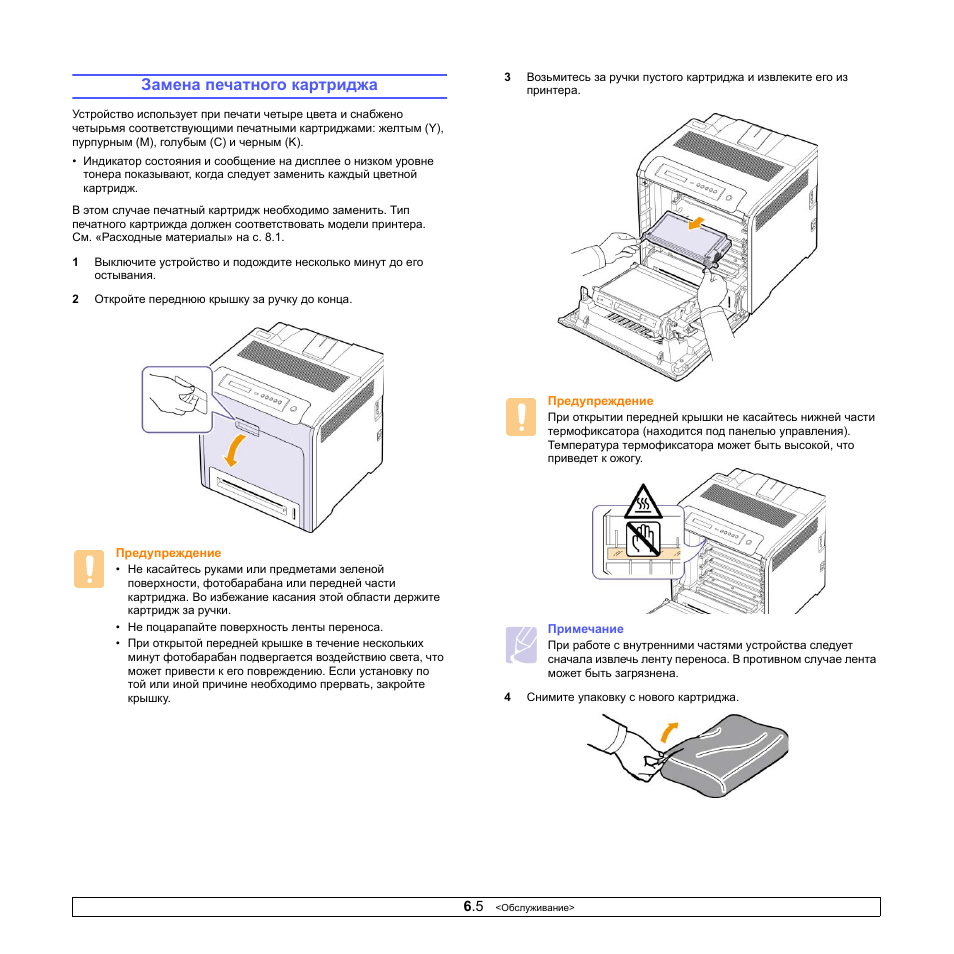 Замена печатного картриджа

Устройство использует при печати четыре цвета и снабжено четырьмя соответствующими печатными картриджами: желтым (Y), пурпурным (M), голубым (C) и черным (K).

• Индикатор состояния и сообщение на дисплее о низком уровне тонера показывают, когда следует заменить каждый цветной картридж.

В этом случае печатный картридж необходимо заменить. Тип печатного картриджа должен соответствовать модели принтера. См. «Расходные материалы» на с. 8.1.

1 Выключите устройство и подождите несколько минут до его остывания.

2 Откройте переднюю крышку за ручку до конца.

Предупреждение
• Не касайтесь руками или предметами зеленой поверхности, фотобарабана или передней части картриджа. Во избежание касания этой области держите картридж за ручки.
• Не поцарапайте поверхность ленты переноса.
• При открытой передней крышке в течение нескольких минут фотобарабан подвергается воздействию света, что может привести к его повреждению. Если установку по той или иной причине необходимо прервать, закройте крышку.

3 Возьмитесь за ручки пустого картриджа и извлеките его из принтера.

Предупреждение
При открытии передней крышки не касайтесь нижней части термофиксатора (находится под панелью управления). Температура термофиксатора может быть высокой, что приведет к ожогу.

Примечание
При работе с внутренними частями устройства следует сначала извлечь ленту переноса. В противном случае лента может быть загрязнена.

4 Снимите упаковку с нового картриджа.

6.5 <Обслуживание>