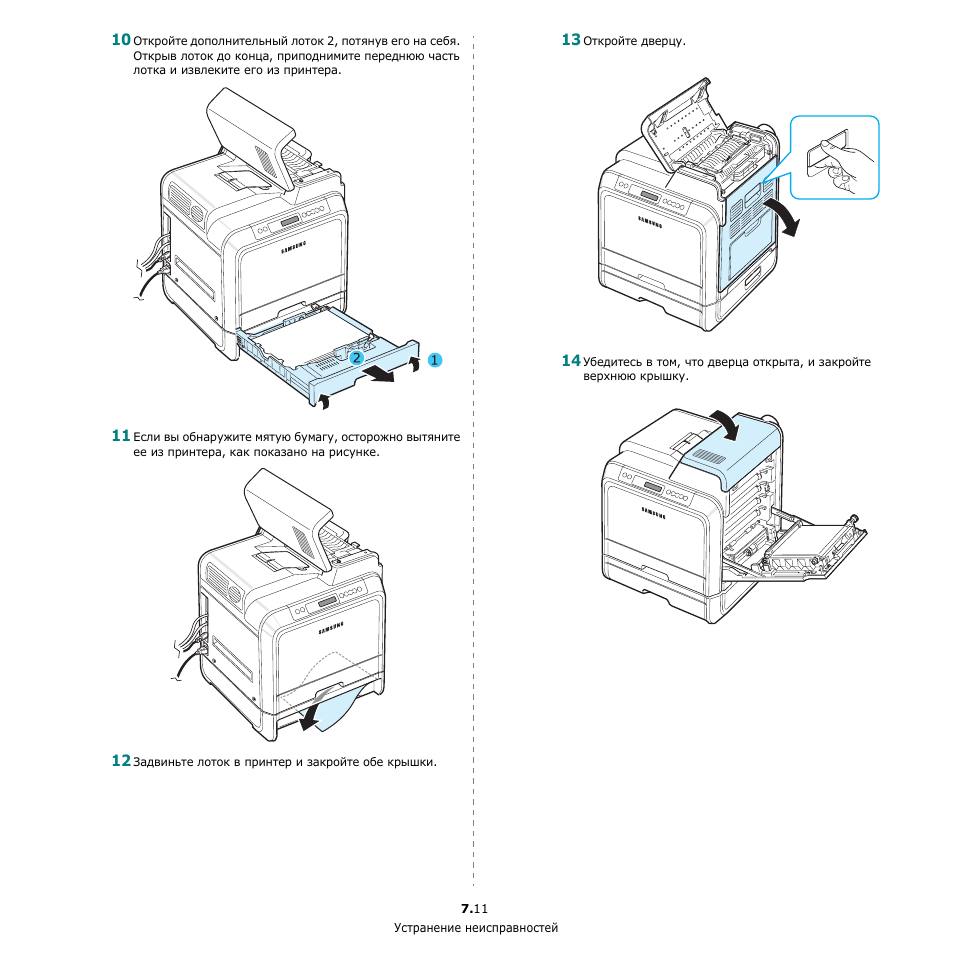 10 Откройте дополнительный лоток 2, потянув его на себя. Открыв лоток до конца, приподнимите переднюю часть лотка и извлеките его из принтера.

SAMSUNG

2

1

11 Если вы обнаружите мятую бумагу, осторожно вытяните ее из принтера, как показано на рисунке.

SAMSUNG

12 Задвиньте лоток в принтер и закройте обе крышки.

13 Откройте дверцу.

SAMSUNG

14 Убедитесь в том, что дверца открыта, и закройте верхнюю крышку.

SAMSUNG

7.11
Устранение неисправностей