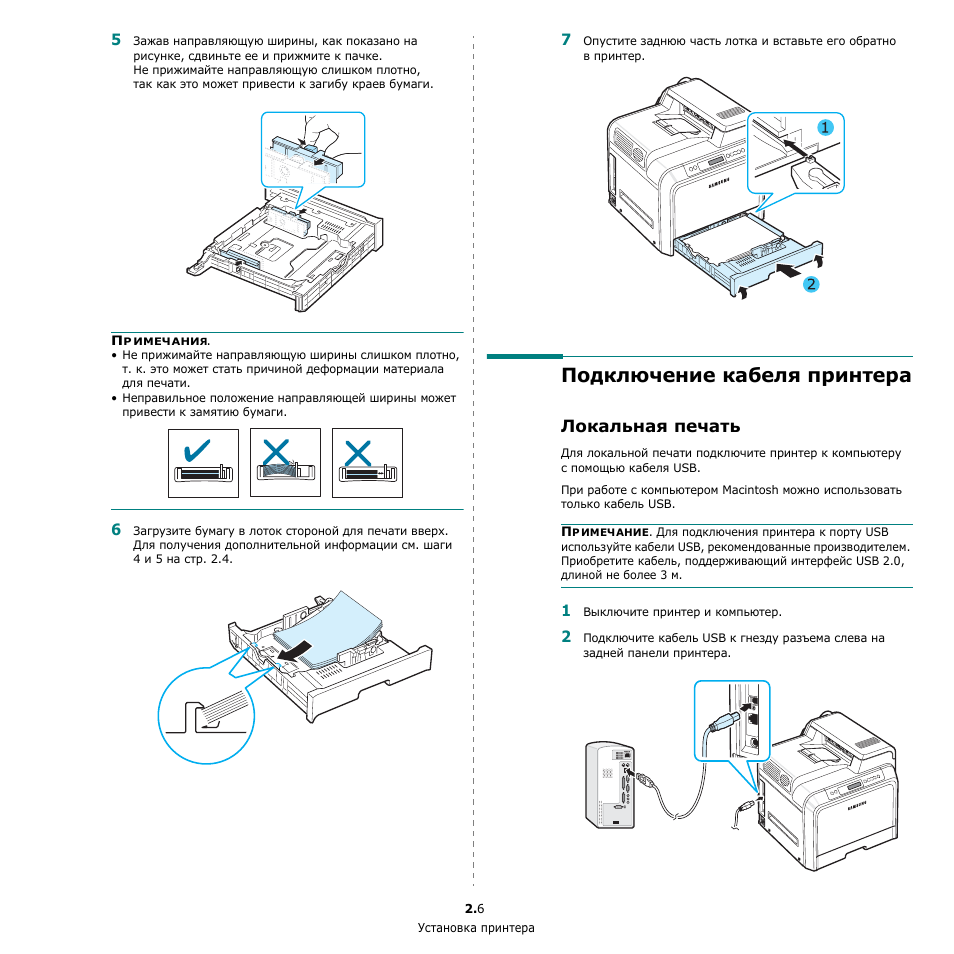 5 Зажав направляющую ширины, как показано на рисунке, сдвиньте ее и прижмите к пачке. Не прижимайте направляющую слишком плотно, так как это может привести к загибу краев бумаги.

ПРИМЕЧАНИЯ.
• Не прижимайте направляющую ширины слишком плотно, т. к. это может стать причиной деформации материала для печати.
• Неправильное положение направляющей ширины может привести к замятию бумаги.

6 Загрузите бумагу в лоток стороной для печати вверх. Для получения дополнительной информации см. шаги 4 и 5 на стр. 2.4.

7 Опустите заднюю часть лотка и вставьте его обратно в принтер.

1

SAMSUNG

2

Подключение кабеля принтера

Локальная печать

Для локальной печати подключите принтер к компьютеру с помощью кабеля USB.

При работе с компьютером Macintosh можно использовать только кабель USB.

ПРИМЕЧАНИЕ. Для подключения принтера к порту USB используйте кабели USB, рекомендованные производителем. Приобретите кабель, поддерживающий интерфейс USB 2.0, длиной не более 3 м.

1 Выключите принтер и компьютер.

2 Подключите кабель USB к гнезду разъема слева на задней панели принтера.

SAMSUNG

2.6
Установка принтера