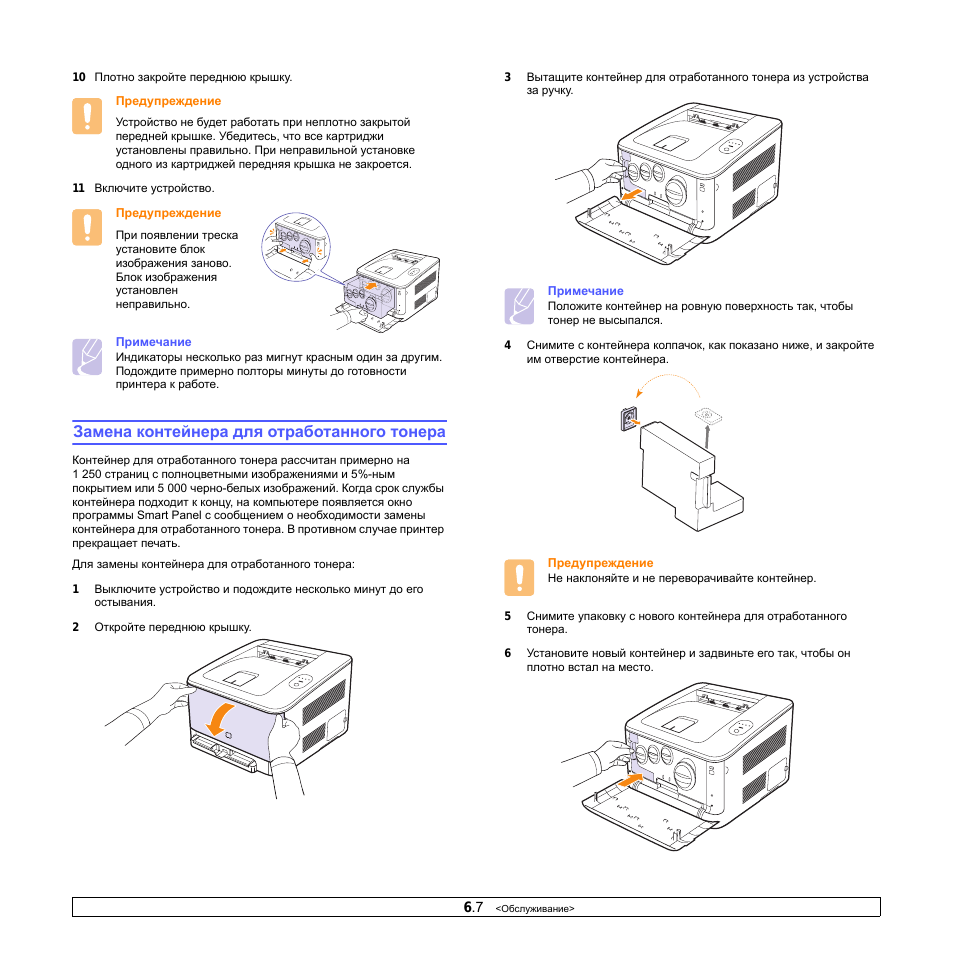 10 Плотно закройте переднюю крышку.

Предупреждение
Устройство не будет работать при неплотно закрытой передней крышке. Убедитесь, что все картриджи установлены правильно. При неправильной установке одного из картриджей передняя крышка не закроется.

11 Включите устройство.

Предупреждение
При появлении треска установите блок изображения заново. Блок изображения установлен неправильно.

Примечание
Индикаторы несколько раз мигнут красным один за другим. Подождите примерно полторы минуты до готовности принтера к работе.

Замена контейнера для отработанного тонера

Контейнер для отработанного тонера рассчитан примерно на 1 250 страниц с полноцветными изображениями и 5%-ным покрытием или 5 000 черно-белых изображений. Когда срок службы контейнера подходит к концу, на компьютере появляется окно программы Smart Panel с сообщением о необходимости замены контейнера для отработанного тонера. В противном случае принтер прекращает печать.

Для замены контейнера для отработанного тонера:

1 Выключите устройство и подождите несколько минут до его остывания.

2 Откройте переднюю крышку.

3 Вытащите контейнер для отработанного тонера из устройства за ручку.

Примечание
Положите контейнер на ровную поверхность так, чтобы тонер не высыпался.

4 Снимите с контейнера колпачок, как показано ниже, и закройте им отверстие контейнера.

Предупреждение
Не наклоняйте и не переворачивайте контейнер.

5 Снимите упаковку с нового контейнера для отработанного тонера.

6 Установите новый контейнер и задвиньте его так, чтобы он плотно встал на место.

6.7 <Обслуживание>