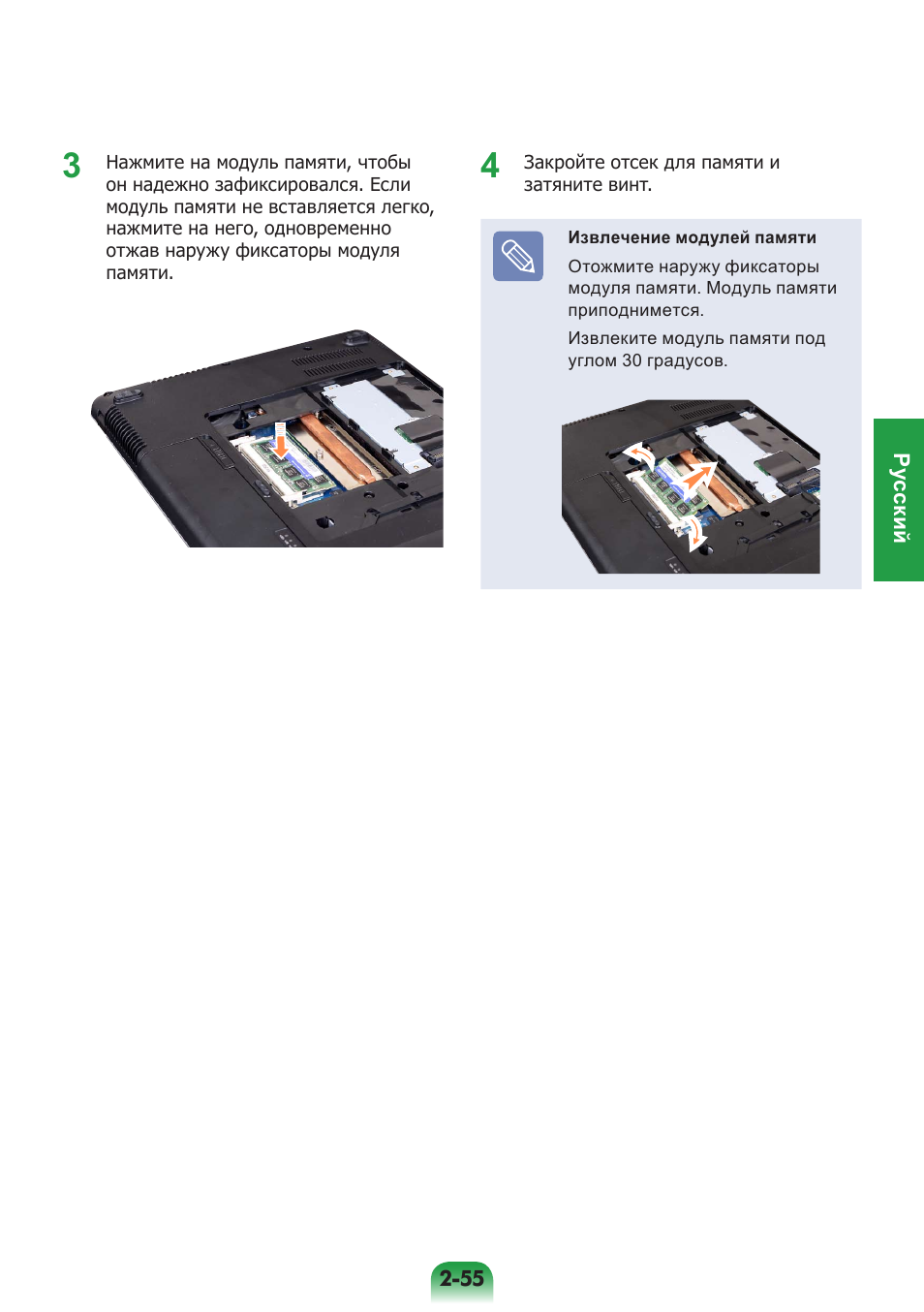 3 Нажмите на модуль памяти, чтобы он надежно зафиксировался. Если модуль памяти не вставляется легко, нажмите на него, одновременно отжав наружу фиксаторы модуля памяти.

4 Закройте отсек для памяти и затяните винт.

Извлечение модулей памяти

Отожмите наружу фиксаторы модуля памяти. Модуль памяти приподнимется.

Извлеките модуль памяти под углом 30 градусов.

Русский

2-55