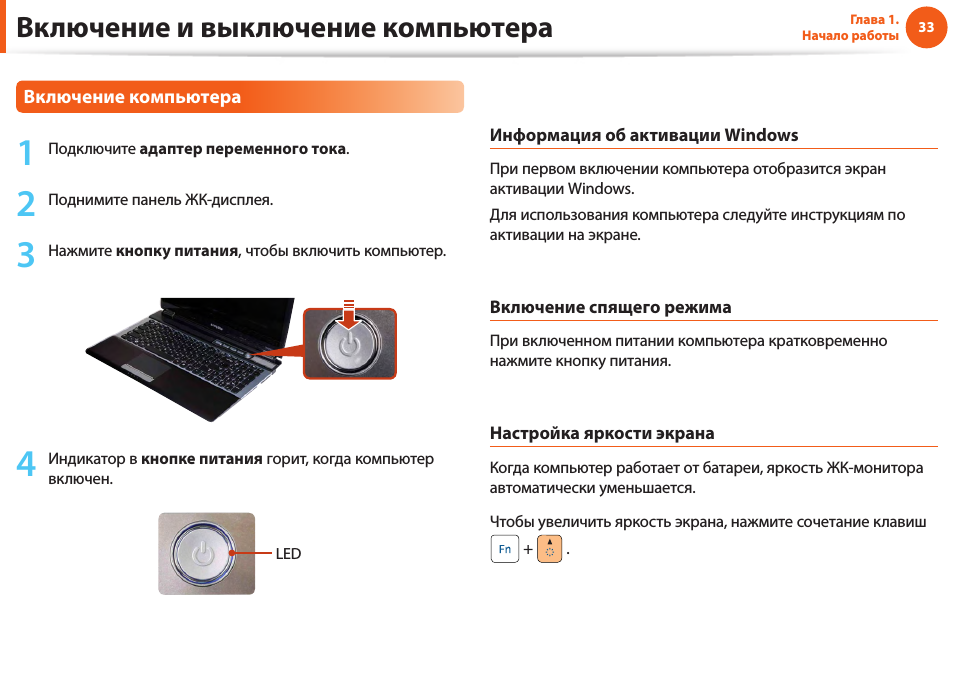 Включение и выключение компьютера

Глава 1.
Начало работы
33

Включение компьютера

1 Подключите адаптер переменного тока.

2 Поднимите панель ЖК-дисплея.

3 Нажмите кнопку питания, чтобы включить компьютер.

4 Индикатор в кнопке питания горит, когда компьютер включен.

LED

Информация об активации Windows

При первом включении компьютера отобразится экран активации Windows.

Для использования компьютера следуйте инструкциям по активации на экране.

Включение спящего режима

При включенном питании компьютера кратковременно нажмите кнопку питания.

Настройка яркости экрана

Когда компьютер работает от батареи, яркость ЖК-монитора автоматически уменьшается.

Чтобы увеличить яркость экрана, нажмите сочетание клавиш Fn + .