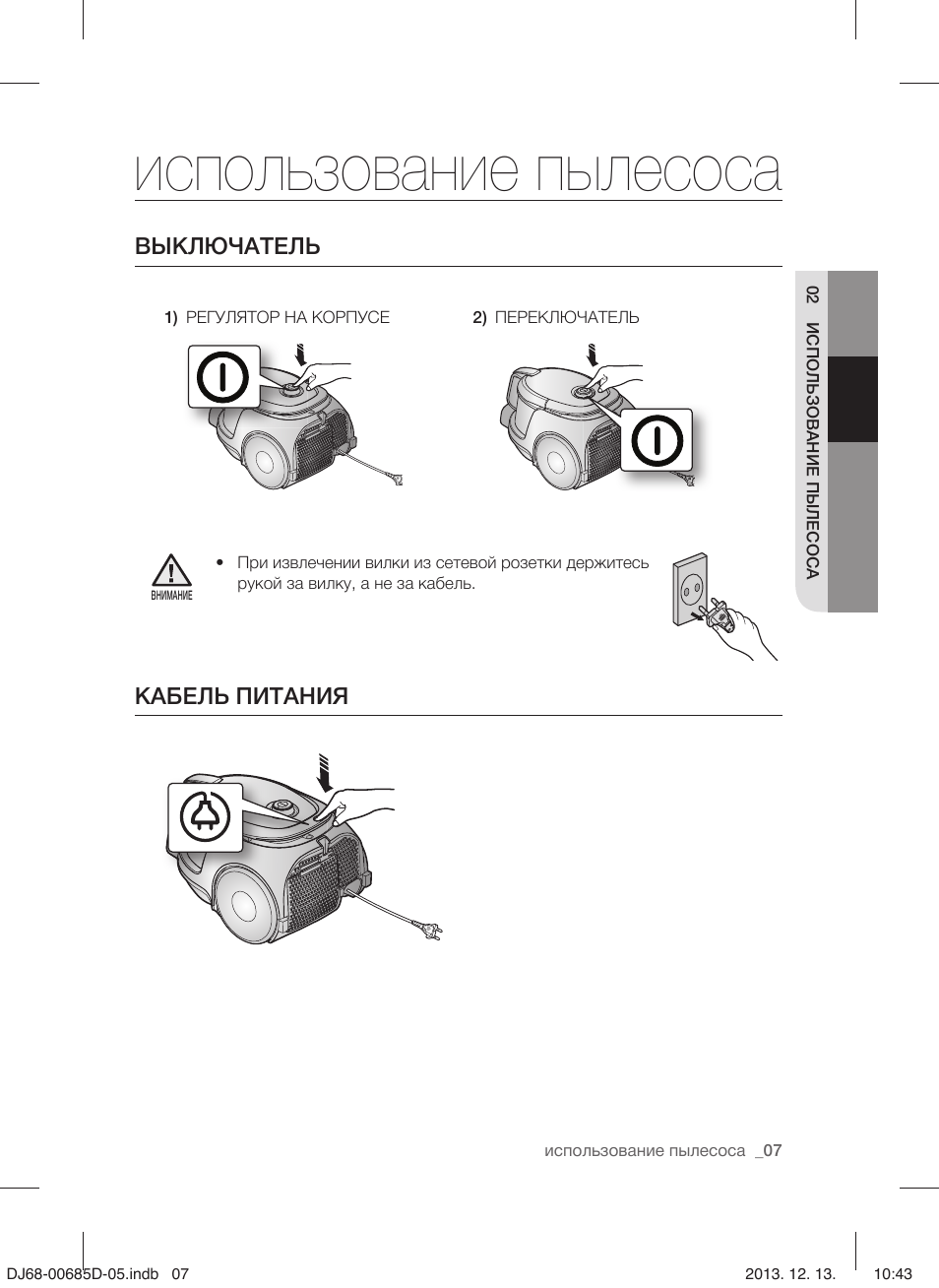 использование пылесоса

ВЫКЛЮЧАТЕЛЬ

1) РЕГУЛЯТОР НА КОРПУСЕ

2) ПЕРЕКЛЮЧАТЕЛЬ

ВНИМАНИЕ

• При извлечении вилки из сетевой розетки держитесь рукой за вилку, а не за кабель.

КАБЕЛЬ ПИТАНИЯ

02 ИСПОЛЬЗОВАНИЕ ПЫЛЕСОСА

использование пылесоса _07

DJ68-00685D-05.indb 07

2013. 12. 13. 10:43