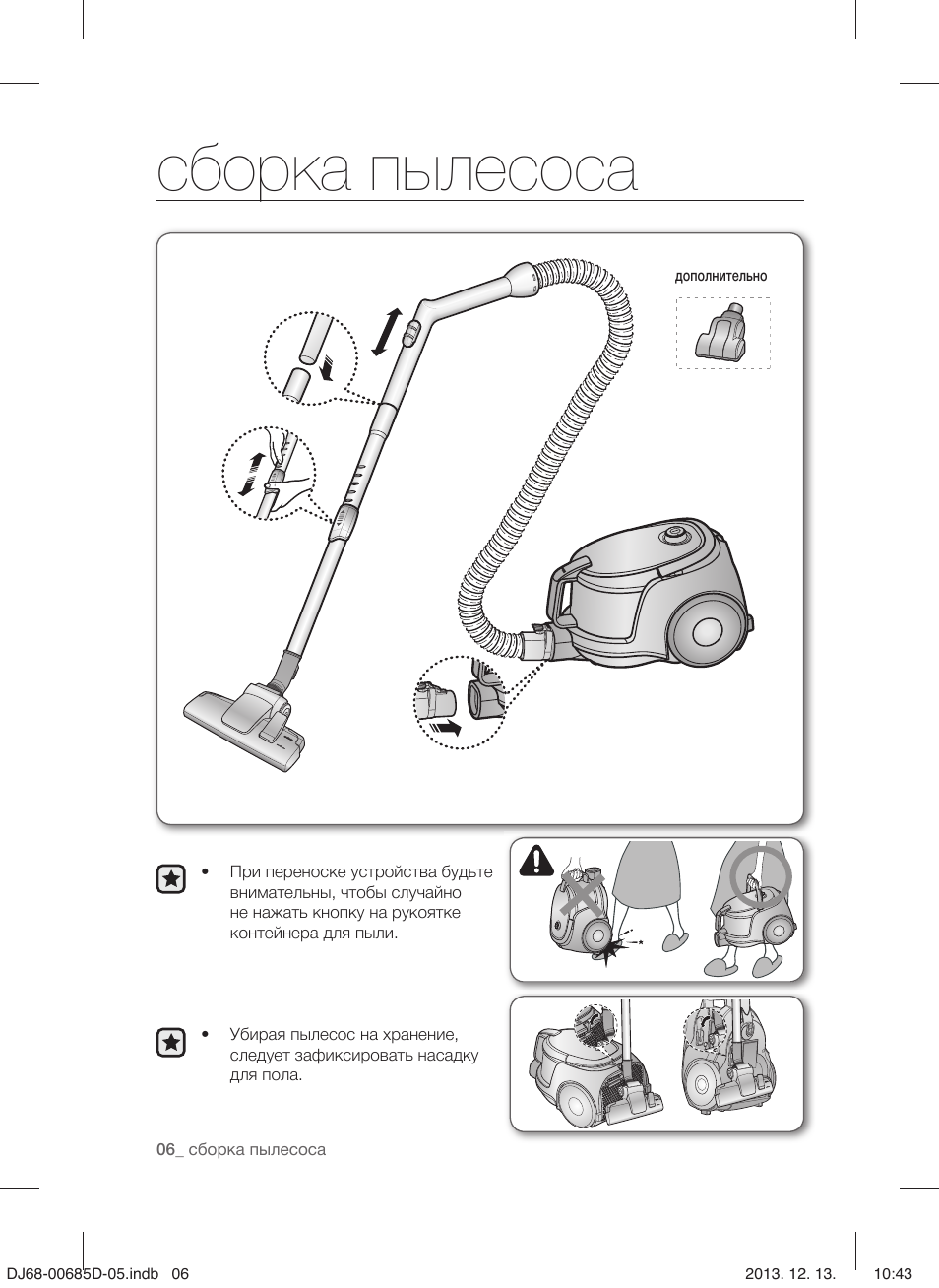 сборка пылесоса

дополнительно

• При переноске устройства будьте внимательны, чтобы случайно не нажать кнопку на рукоятке контейнера для пыли.

• Убирая пылесос на хранение, следует зафиксировать насадку для пола.

06_ сборка пылесоса

DJ68-00685D-05.indb 06

2013. 12. 13. 10:43