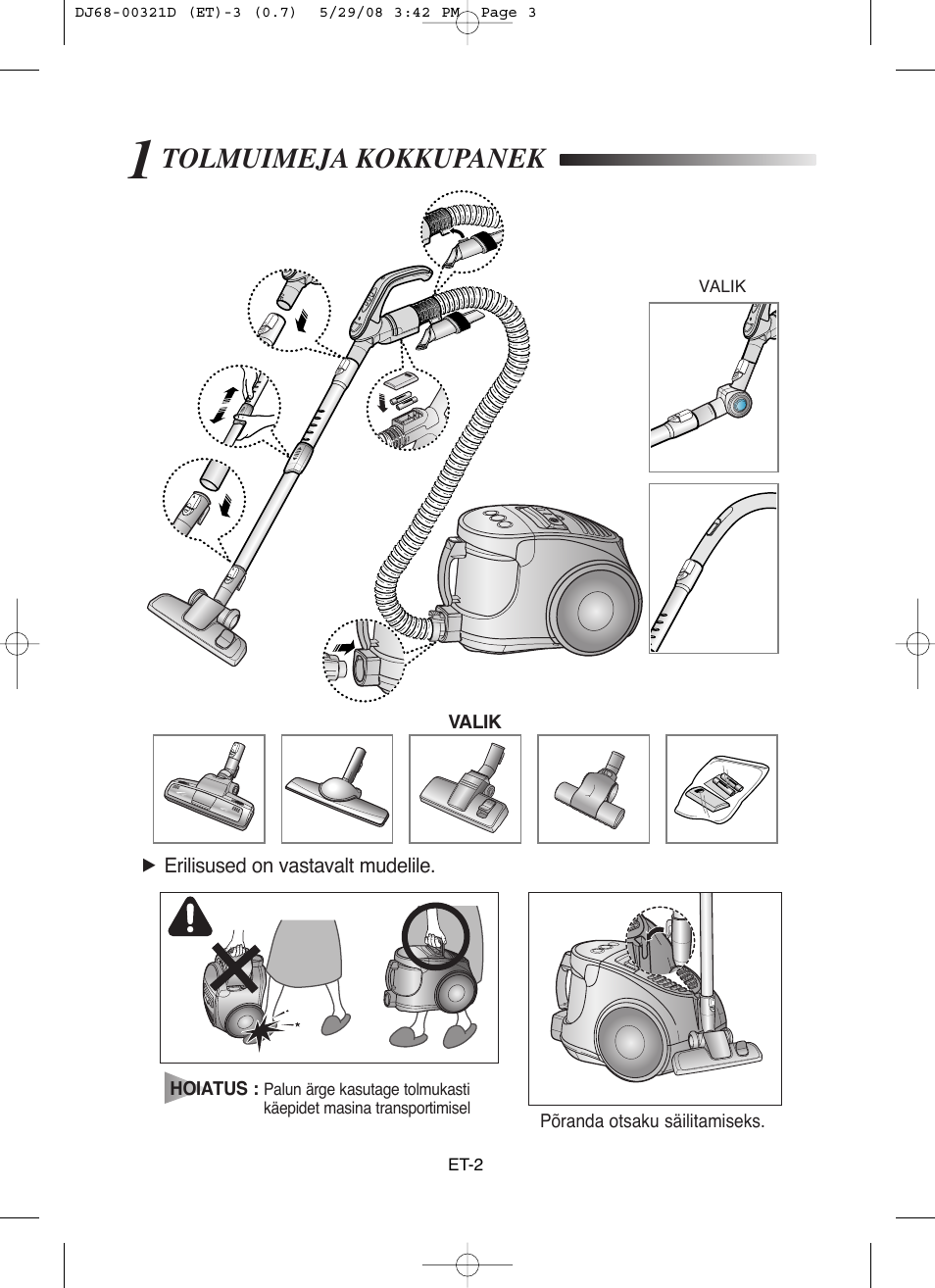 DJ68-00321D (ET)-3 (0.7)  5/29/08 3:42 PM  Page 3

1 TOLMUIMEJA KOKKUPANEK

VALIK

VALIK

▶ Erilisused on vastavalt mudelile.

HOIATUS : Palun ärge kasutage tolmukasti käepidet masina transportimisel

Põranda otsaku säilitamiseks.

ET-2