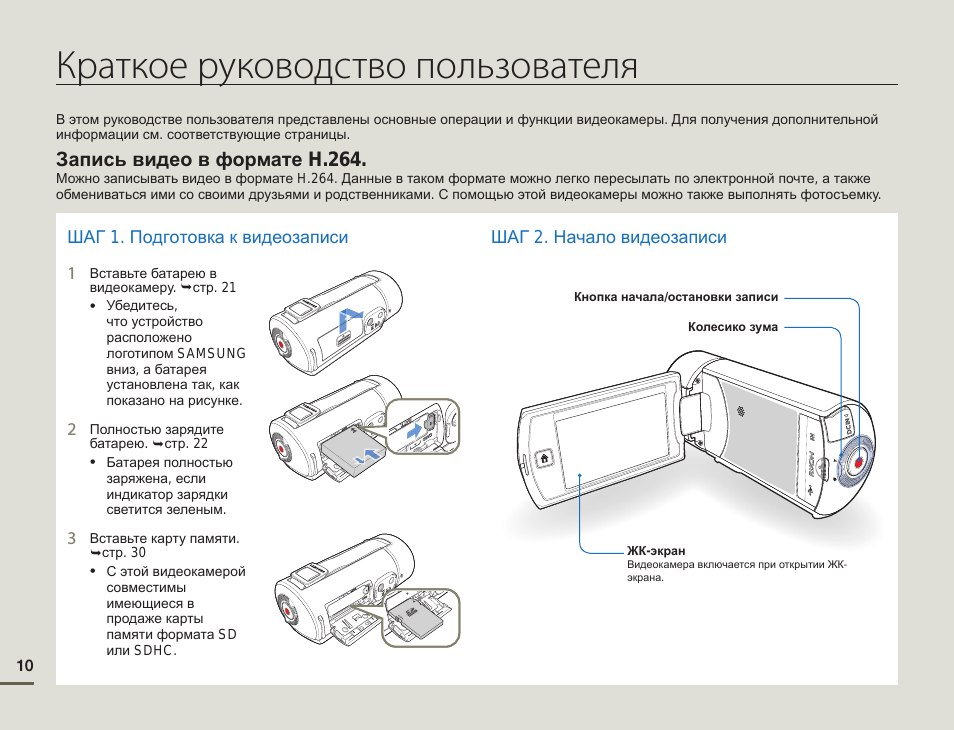 Краткое руководство пользователя

В этом руководстве пользователя представлены основные операции и функции видеокамеры. Для получения дополнительной информации см. соответствующие страницы.

Запись видео в формате H.264.
Можно записывать видео в формате H.264. Данные в таком формате можно легко пересылать по электронной почте, а также обмениваться ими со своими друзьями и родственниками. С помощью этой видеокамеры можно также выполнять фотосъемку.

ШАГ 1. Подготовка к видеозаписи

1 Вставьте батарею в видеокамеру. ➥стр. 21
• Убедитесь, что устройство расположено логотипом SAMSUNG вниз, а батарея установлена так, как показано на рисунке.

2 Полностью зарядите батарею. ➥стр. 22
• Батарея полностью заряжена, если индикатор зарядки светится зеленым.

3 Вставьте карту памяти. ➥стр. 30
• С этой видеокамерой совместимы имеющиеся в продаже карты памяти формата SD или SDHC.

ШАГ 2. Начало видеозаписи

Кнопка начала/остановки записи

Колесико зума

ЖК-экран
Видеокамера включается при открытии ЖК-экрана.

10