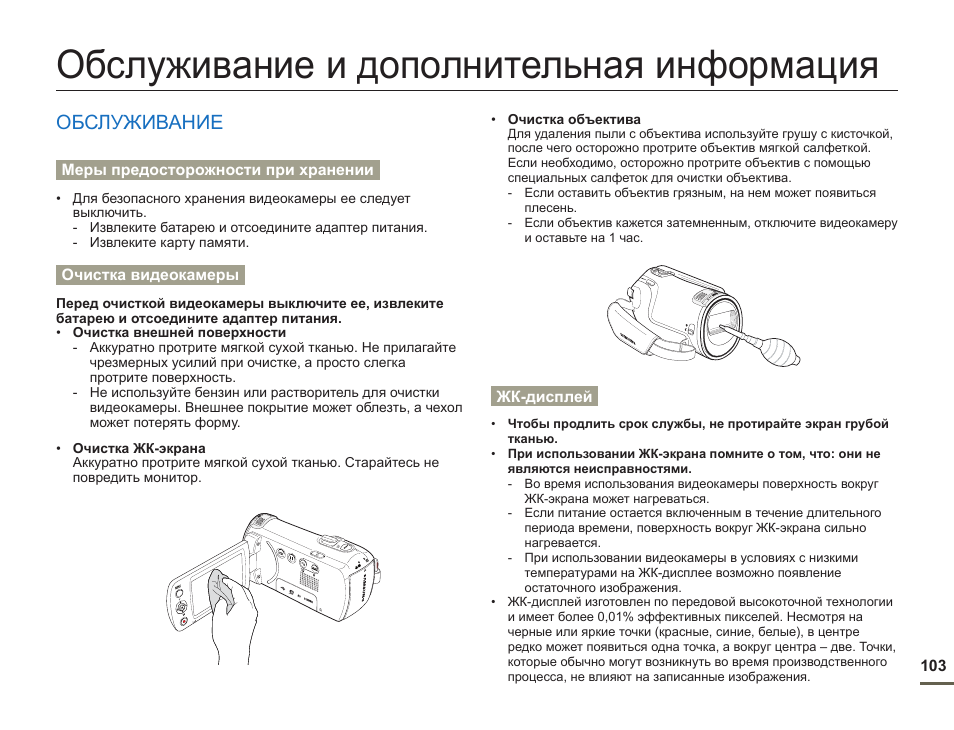 Обслуживание и дополнительная информация

ОБСЛУЖИВАНИЕ

Меры предосторожности при хранении

• Для безопасного хранения видеокамеры ее следует выключить.
- Извлеките батарею и отсоедините адаптер питания.
- Извлеките карту памяти.

Очистка видеокамеры

Перед очисткой видеокамеры выключите ее, извлеките батарею и отсоедините адаптер питания.
• Очистка внешней поверхности
- Аккуратно протрите мягкой сухой тканью. Не прилагайте чрезмерных усилий при очистке, а просто слегка протрите поверхность.
- Не используйте бензин или растворитель для очистки видеокамеры. Внешнее покрытие может облезть, а чехол может потерять форму.

• Очистка ЖК-экрана
Аккуратно протрите мягкой сухой тканью. Старайтесь не повредить монитор.

• Очистка объектива
Для удаления пыли с объектива используйте грушу с кисточкой, после чего осторожно протрите объектив мягкой салфеткой. Если необходимо, осторожно протрите объектив с помощью специальных салфеток для очистки объектива.
- Если оставить объектив грязным, на нем может появиться плесень.
- Если объектив кажется затемненным, отключите видеокамеру и оставьте на 1 час.

ЖК-дисплей

• Чтобы продлить срок службы, не протирайте экран грубой тканью.
• При использовании ЖК-экрана помните о том, что: они не являются неисправностями.
- Во время использования видеокамеры поверхность вокруг ЖК-экрана может нагреваться.
- Если питание остается включенным в течение длительного периода времени, поверхность вокруг ЖК-экрана сильно нагревается.
- При использовании видеокамеры в условиях с низкими температурами на ЖК-дисплее возможно появление остаточного изображения.
• ЖК-дисплей изготовлен по передовой высокоточной технологии и имеет более 0,01% эффективных пикселей. Несмотря на черные или яркие точки (красные, синие, белые), в центре редко может появиться одна точка, а вокруг центра – две. Точки, которые обычно могут возникнуть во время производственного процесса, не влияют на записанные изображения.

103