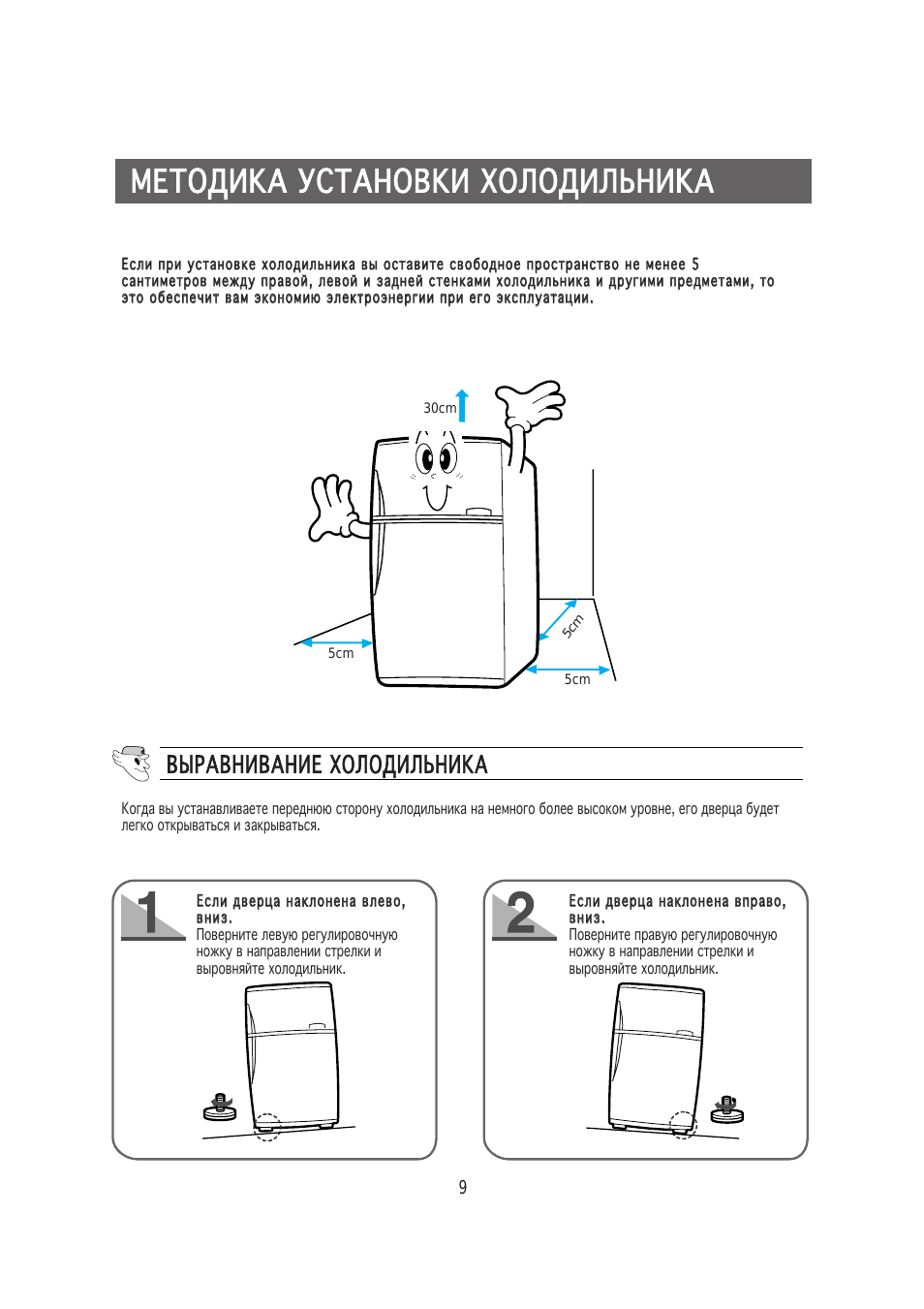 МЕТОДИКА УСТАНОВКИ ХОЛОДИЛЬНИКА

Если при установке холодильника вы оставите свободное пространство не менее 5 сантиметров между правой, левой и задней стенками холодильника и другими предметами, то это обеспечит вам экономию электроэнергии при его эксплуатации.

30cm

5cm

5cm

5cm

ВЫРАВНИВАНИЕ ХОЛОДИЛЬНИКА

Когда вы устанавливаете переднюю сторону холодильника на немного более высоком уровне, его дверца будет легко открываться и закрываться.

1

Если дверца наклонена влево, вниз.
Поверните левую регулировочную ножку в направлении стрелки и выровняйте холодильник.

2

Если дверца наклонена вправо, вниз.
Поверните правую регулировочную ножку в направлении стрелки и выровняйте холодильник.

9