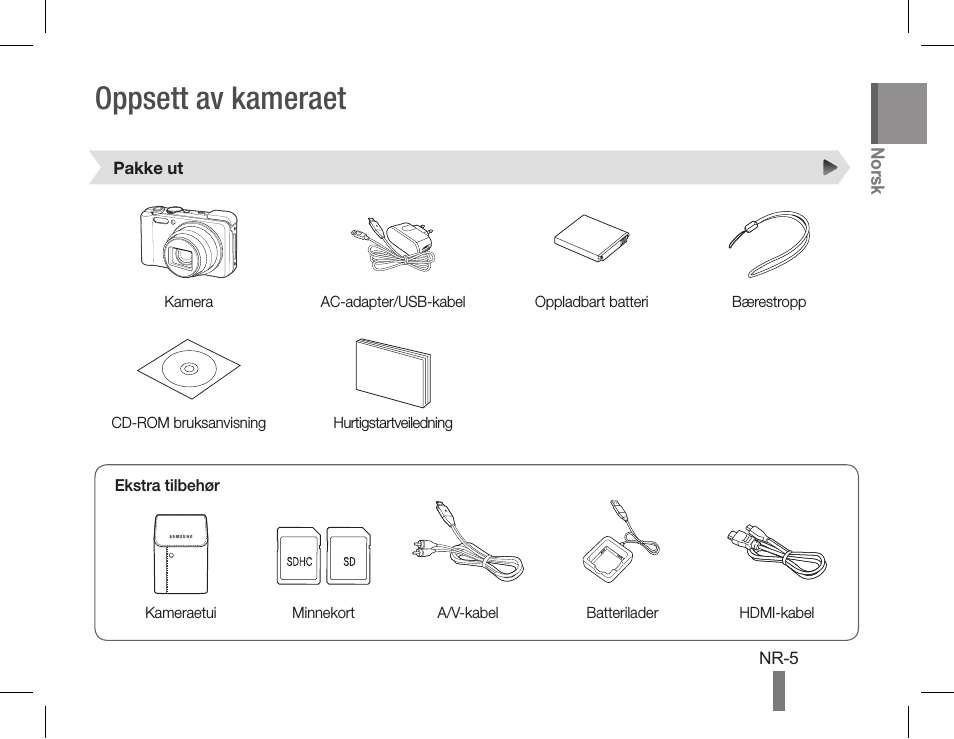 Oppsett av kameraet

Norsk

Pakke ut

Kamera

AC-adapter/USB-kabel

Oppladbart batteri

Bærestropp

CD-ROM bruksanvisning

Hurtigstartveiledning

Ekstra tilbehør

SAMSUNG

SDHC

SD

Kameraetui

Minnekort

A/V-kabel

Batterilader

HDMI-kabel

NR-5