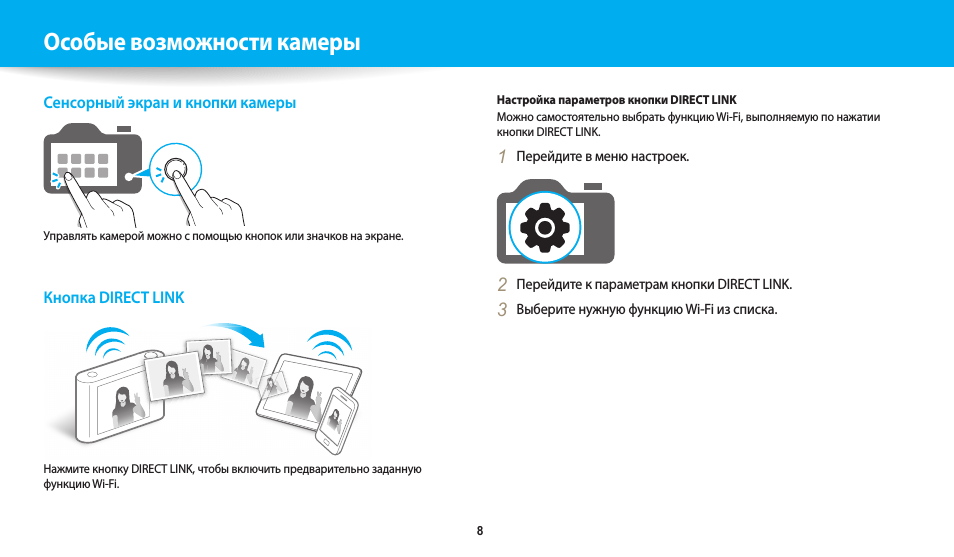 Особые возможности камеры

Сенсорный экран и кнопки камеры

Управлять камерой можно с помощью кнопок или значков на экране.

Кнопка DIRECT LINK

Нажмите кнопку DIRECT LINK, чтобы включить предварительно заданную функцию Wi-Fi.

Настройка параметров кнопки DIRECT LINK

Можно самостоятельно выбрать функцию Wi-Fi, выполняемую по нажатии кнопки DIRECT LINK.

1 Перейдите в меню настроек.

2 Перейдите к параметрам кнопки DIRECT LINK.

3 Выберите нужную функцию Wi-Fi из списка.

8