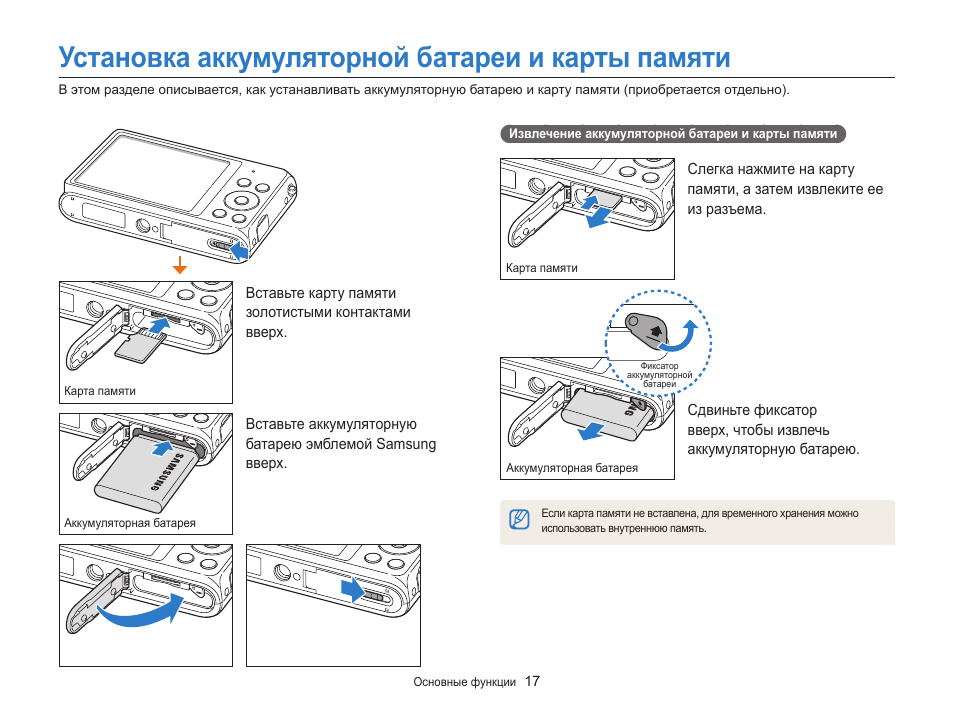 Установка аккумуляторной батареи и карты памяти

В этом разделе описывается, как устанавливать аккумуляторную батарею и карту памяти (приобретается отдельно).

Карта памяти

Вставьте карту памяти золотистыми контактами вверх.

SAMSUNG

Аккумуляторная батарея

Вставьте аккумуляторную батарею эмблемой Samsung вверх.

Извлечение аккумуляторной батареи и карты памяти

Карта памяти

Слегка нажмите на карту памяти, а затем извлеките ее из разъема.

Фиксатор аккумуляторной батареи

Аккумуляторная батарея

Сдвиньте фиксатор вверх, чтобы извлечь аккумуляторную батарею.

Если карта памяти не вставлена, для временного хранения можно использовать внутреннюю память.

Основные функции 17