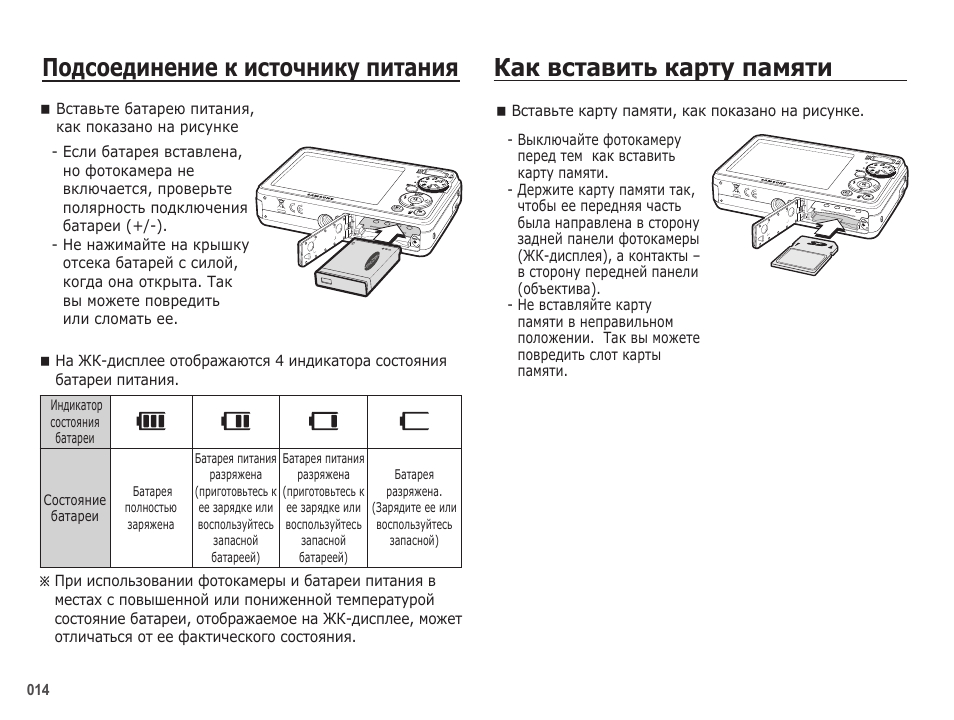 Подсоединение к источнику питания

■ Вставьте батарею питания, как показано на рисунке

- Если батарея вставлена, но фотокамера не включается, проверьте полярность подключения батареи (+/-).
- Не нажимайте на крышку отсека батарей с силой, когда она открыта. Так вы можете повредить или сломать ее.

■ На ЖК-дисплее отображаются 4 индикатора состояния батареи питания.

| Индикатор состояния батареи | | | | |
|---|---|---|---|---|
| Состояние батареи | Батарея полностью заряжена | Батарея питания разряжена (приготовьтесь к ее зарядке или воспользуйтесь запасной батареей) | Батарея питания разряжена (приготовьтесь к ее зарядке или воспользуйтесь запасной батареей) | Батарея разряжена. (Зарядите ее или воспользуйтесь запасной) |

※ При использовании фотокамеры и батареи питания в местах с повышенной или пониженной температурой состояние батареи, отображаемое на ЖК-дисплее, может отличаться от ее фактического состояния.

014

Как вставить карту памяти

■ Вставьте карту памяти, как показано на рисунке.

- Выключайте фотокамеру перед тем как вставить карту памяти.
- Держите карту памяти так, чтобы ее передняя часть была направлена в сторону задней панели фотокамеры (ЖК-дисплея), а контакты – в сторону передней панели (объектива).
- Не вставляйте карту памяти в неправильном положении. Так вы можете повредить слот карты памяти.