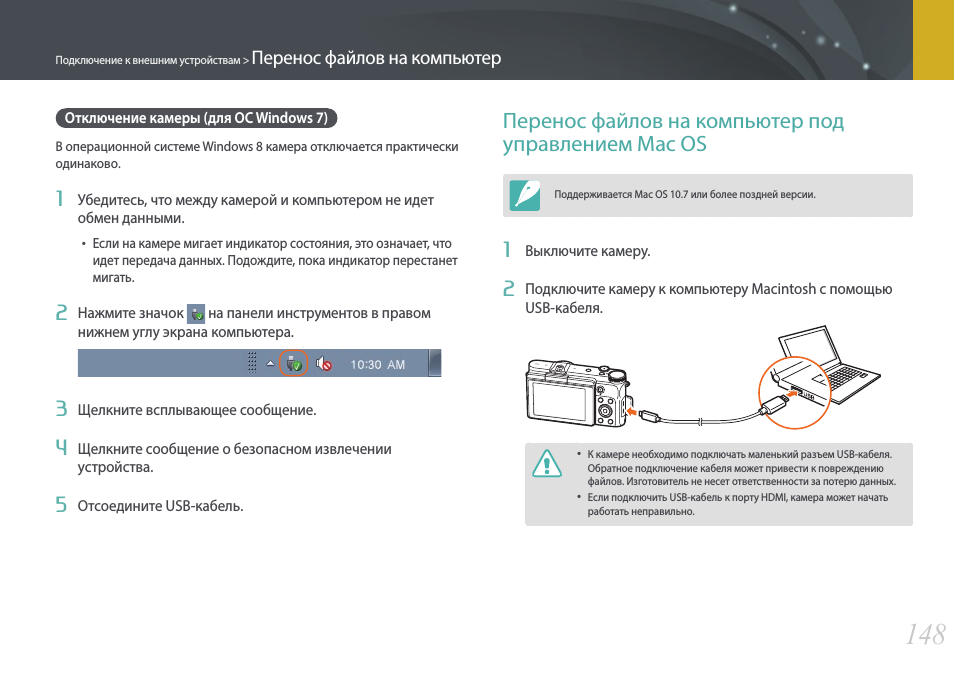 Подключение к внешним устройствам > Перенос файлов на компьютер

Отключение камеры (для ОС Windows 7)

В операционной системе Windows 8 камера отключается практически одинаково.

1 Убедитесь, что между камерой и компьютером не идет обмен данными.

• Если на камере мигает индикатор состояния, это означает, что идет передача данных. Подождите, пока индикатор перестанет мигать.

2 Нажмите значок на панели инструментов в правом нижнем углу экрана компьютера.

10:30 AM

3 Щелкните всплывающее сообщение.

4 Щелкните сообщение о безопасном извлечении устройства.

5 Отсоедините USB-кабель.

Перенос файлов на компьютер под управлением Mac OS

Поддерживается Mac OS 10.7 или более поздней версии.

1 Выключите камеру.

2 Подключите камеру к компьютеру Macintosh с помощью USB-кабеля.

• К камере необходимо подключать маленький разъем USB-кабеля. Обратное подключение кабеля может привести к повреждению файлов. Изготовитель не несет ответственности за потерю данных.
• Если подключить USB-кабель к порту HDMI, камера может начать работать неправильно.

148