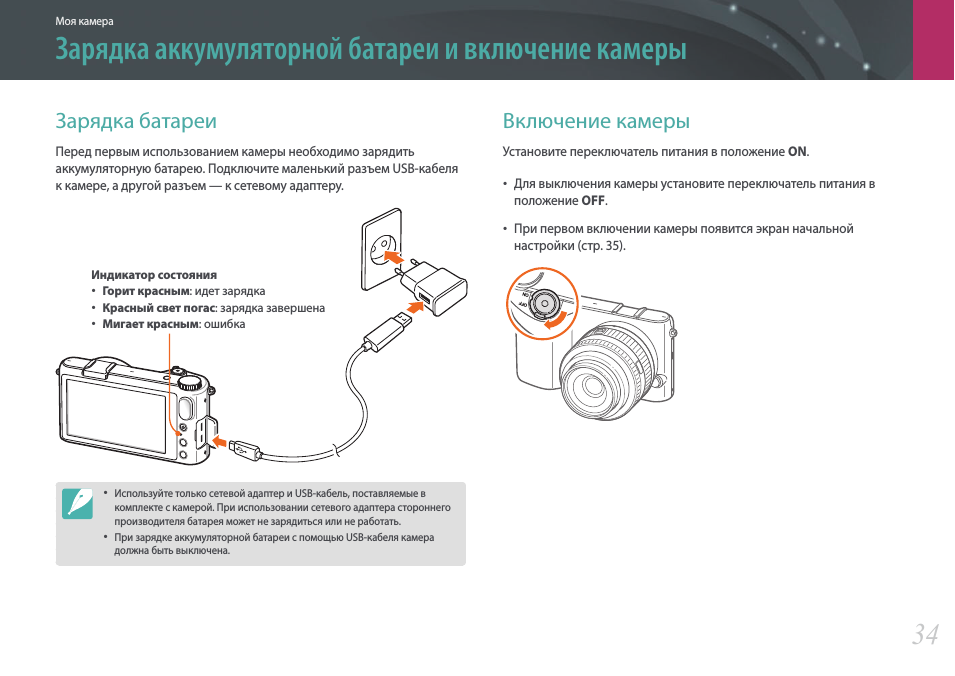 Моя камера

Зарядка аккумуляторной батареи и включение камеры

Зарядка батареи

Перед первым использованием камеры необходимо зарядить аккумуляторную батарею. Подключите маленький разъем USB-кабеля к камере, а другой разъем — к сетевому адаптеру.

Индикатор состояния
• Горит красным: идет зарядка
• Красный свет погас: зарядка завершена
• Мигает красным: ошибка

• Используйте только сетевой адаптер и USB-кабель, поставляемые в комплекте с камерой. При использовании сетевого адаптера стороннего производителя батарея может не зарядиться или не работать.
• При зарядке аккумуляторной батареи с помощью USB-кабеля камера должна быть выключена.

Включение камеры

Установите переключатель питания в положение ON.

• Для выключения камеры установите переключатель питания в положение OFF.
• При первом включении камеры появится экран начальной настройки (стр. 35).

34