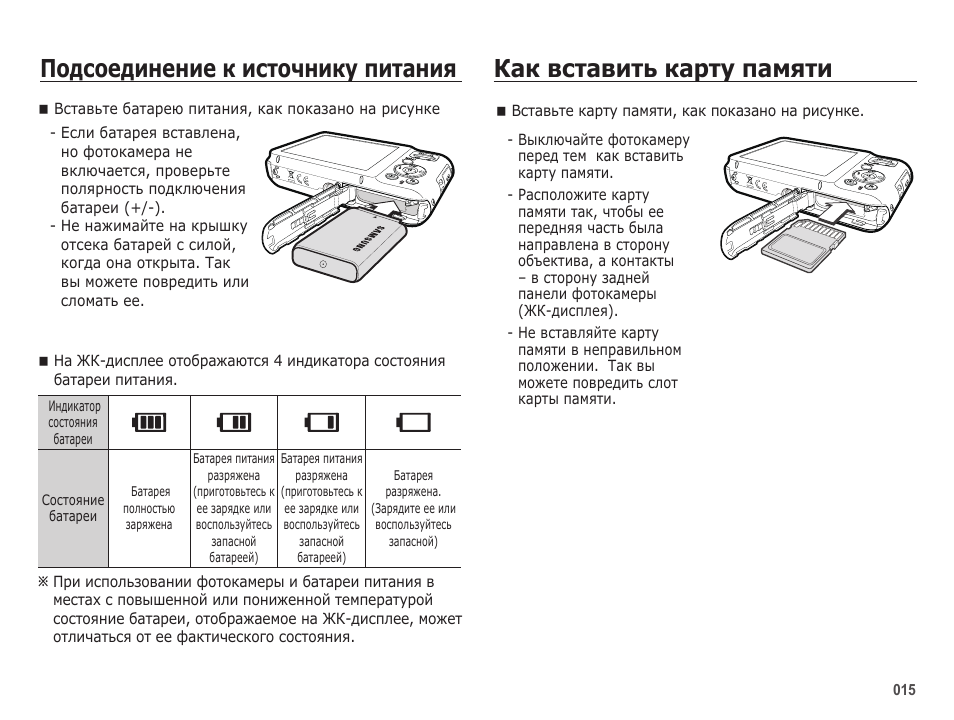 Подсоединение к источнику питания

■ Вставьте батарею питания, как показано на рисунке

- Если батарея вставлена, но фотокамера не включается, проверьте полярность подключения батареи (+/-).
- Не нажимайте на крышку отсека батарей с силой, когда она открыта. Так вы можете повредить или сломать ее.

SAMSUNG

■ На ЖК-дисплее отображаются 4 индикатора состояния батареи питания.

| Индикатор состояния батареи | | | | |
|---|---|---|---|---|
| Состояние батареи | Батарея полностью заряжена | Батарея питания разряжена (приготовьтесь к ее зарядке или воспользуйтесь запасной батареей) | Батарея питания разряжена (приготовьтесь к ее зарядке или воспользуйтесь запасной батареей) | Батарея разряжена. (Зарядите ее или воспользуйтесь запасной) |

※ При использовании фотокамеры и батареи питания в местах с повышенной или пониженной температурой состояние батареи, отображаемое на ЖК-дисплее, может отличаться от ее фактического состояния.

Как вставить карту памяти

■ Вставьте карту памяти, как показано на рисунке.

- Выключайте фотокамеру перед тем как вставить карту памяти.
- Расположите карту памяти так, чтобы ее передняя часть была направлена в сторону объектива, а контакты – в сторону задней панели фотокамеры (ЖК-дисплея).
- Не вставляйте карту памяти в неправильном положении. Так вы можете повредить слот карты памяти.

015