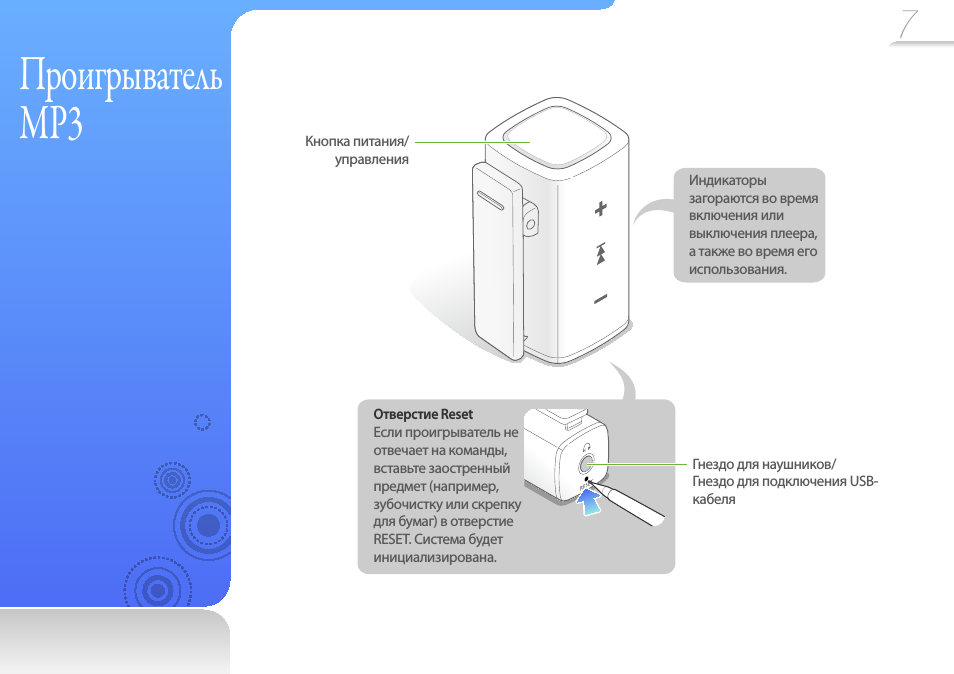 7

Проигрыватель MP3

Кнопка питания/ управления

Индикаторы загораются во время включения или выключения плеера, а также во время его использования.

Отверстие Reset
Если проигрыватель не отвечает на команды, вставьте заостренный предмет (например, зубочистку или скрепку для бумаг) в отверстие RESET. Система будет инициализирована.

Гнездо для наушников/ Гнездо для подключения USB-кабеля