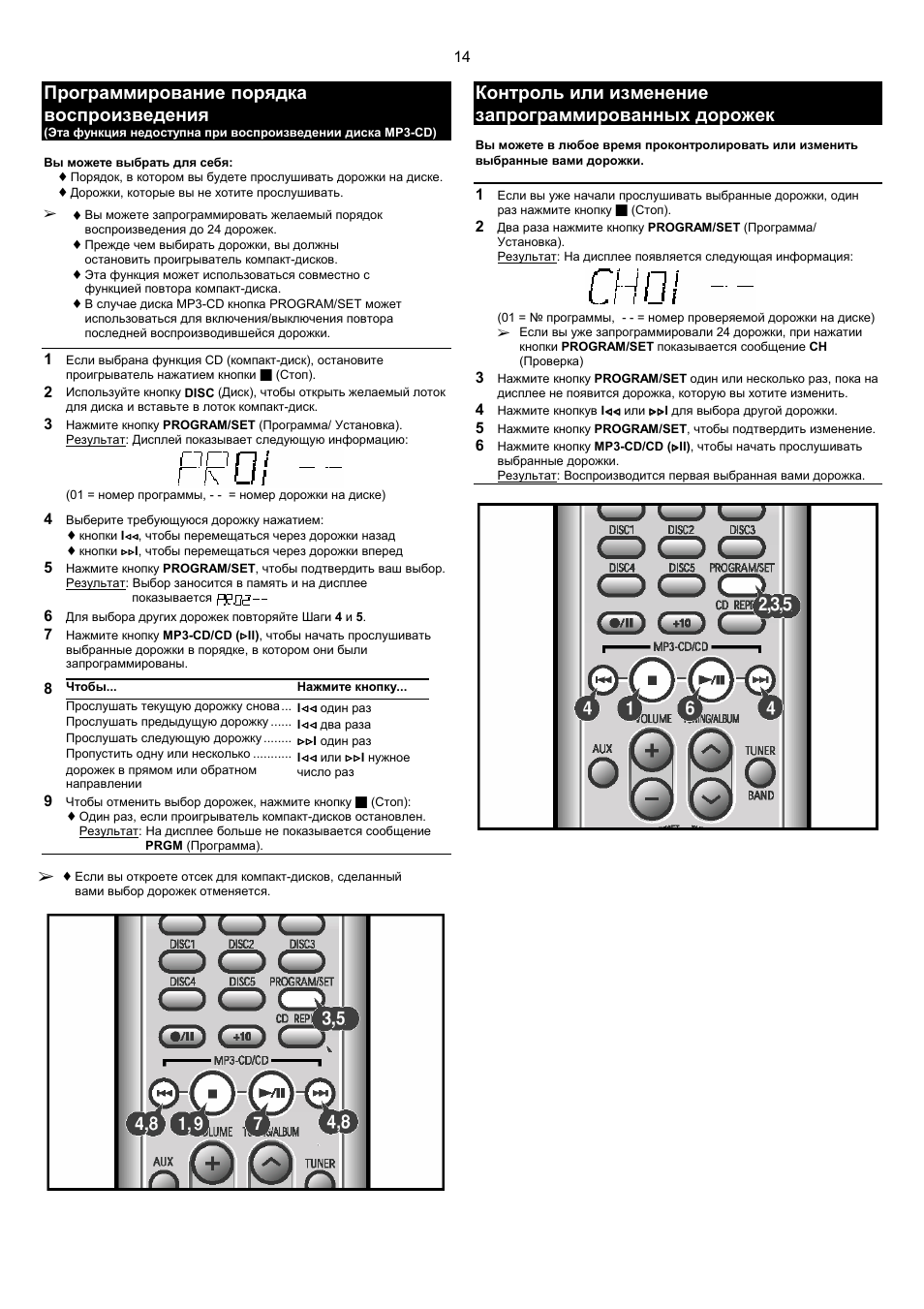 14

Программирование порядка воспроизведения
(Эта функция недоступна при воспроизведении диска MP3-CD)

Вы можете выбрать для себя:
♦ Порядок, в котором вы будете прослушивать дорожки на диске.
♦ Дорожки, которые вы не хотите прослушивать.

➢ ♦ Вы можете запрограммировать желаемый порядок воспроизведения до 24 дорожек.
♦ Прежде чем выбирать дорожки, вы должны остановить проигрыватель компакт-дисков.
♦ Эта функция может использоваться совместно с функцией повтора компакт-диска.
♦ В случае диска MP3-CD кнопка PROGRAM/SET может использоваться для включения/выключения повтора последней воспроизводившейся дорожки.

1 Если выбрана функция CD (компакт-диск), остановите проигрыватель нажатием кнопки ■ (Стоп).
2 Используйте кнопку DISC (Диск), чтобы открыть желаемый лоток для диска и вставьте в лоток компакт-диск.
3 Нажмите кнопку PROGRAM/SET (Программа/ Установка).
Результат: Дисплей показывает следующую информацию:

PR01 - -

(01 = номер программы, - - = номер дорожки на диске)

4 Выберите требующуюся дорожку нажатием:
♦ кнопки I◂◂, чтобы перемещаться через дорожки назад
♦ кнопки ▸▸I, чтобы перемещаться через дорожки вперед
5 Нажмите кнопку PROGRAM/SET, чтобы подтвердить ваш выбор.
Результат: Выбор заносится в память и на дисплее показывается PR02 - -
6 Для выбора других дорожек повторяйте Шаги 4 и 5.
7 Нажмите кнопку MP3-CD/CD (▸II), чтобы начать прослушивать выбранные дорожки в порядке, в котором они были запрограммированы.

8
| Чтобы... | Нажмите кнопку... |
|---|---|
| Прослушать текущую дорожку снова ... | I◂◂ один раз |
| Прослушать предыдущую дорожку ...... | I◂◂ два раза |
| Прослушать следующую дорожку ........ | ▸▸I один раз |
| Пропустить одну или несколько ........... дорожек в прямом или обратном направлении | I◂◂ или ▸▸I нужное число раз |

9 Чтобы отменить выбор дорожек, нажмите кнопку ■ (Стоп):
♦ Один раз, если проигрыватель компакт-дисков остановлен.
Результат: На дисплее больше не показывается сообщение PRGM (Программа).

➢ ♦ Если вы откроете отсек для компакт-дисков, сделанный вами выбор дорожек отменяется.

DISC1 DISC2 DISC3 DISC4 DISC5 PROGRAM/SET CD REP 3,5 ●/II +10 MP3-CD/CD 4,8 1,9 7 4,8 VOLUME TUNING/ALBUM AUX TUNER

Контроль или изменение запрограммированных дорожек

Вы можете в любое время проконтролировать или изменить выбранные вами дорожки.

1 Если вы уже начали прослушивать выбранные дорожки, один раз нажмите кнопку ■ (Стоп).
2 Два раза нажмите кнопку PROGRAM/SET (Программа/ Установка).
Результат: На дисплее появляется следующая информация:

CH01 - -

(01 = № программы, - - = номер проверяемой дорожки на диске)
➢ Если вы уже запрограммировали 24 дорожки, при нажатии кнопки PROGRAM/SET показывается сообщение CH (Проверка)
3 Нажмите кнопку PROGRAM/SET один или несколько раз, пока на дисплее не появится дорожка, которую вы хотите изменить.
4 Нажмите кнопку I◂◂ или ▸▸I для выбора другой дорожки.
5 Нажмите кнопку PROGRAM/SET, чтобы подтвердить изменение.
6 Нажмите кнопку MP3-CD/CD (▸II), чтобы начать прослушивать выбранные дорожки.
Результат: Воспроизводится первая выбранная вами дорожка.

DISC1 DISC2 DISC3 DISC4 DISC5 PROGRAM/SET CD REP 2,3,5 ●/II +10 MP3-CD/CD 4 1 6 4 VOLUME TUNING/ALBUM AUX TUNER BAND