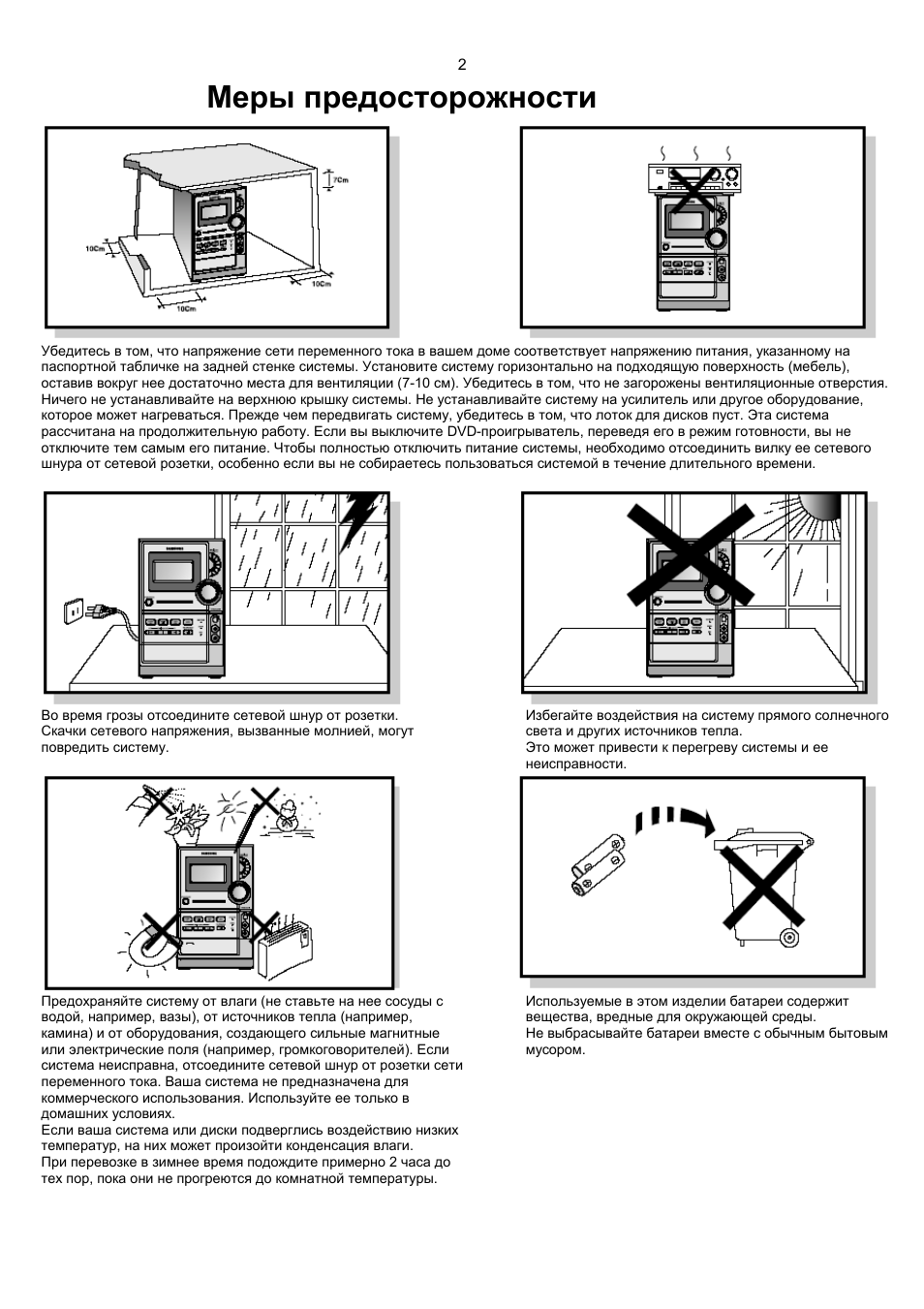 2

Меры предосторожности

7Cm

10Cm

10Cm

10Cm

Убедитесь в том, что напряжение сети переменного тока в вашем доме соответствует напряжению питания, указанному на паспортной табличке на задней стенке системы. Установите систему горизонтально на подходящую поверхность (мебель), оставив вокруг нее достаточно места для вентиляции (7-10 см). Убедитесь в том, что не загорожены вентиляционные отверстия. Ничего не устанавливайте на верхнюю крышку системы. Не устанавливайте систему на усилитель или другое оборудование, которое может нагреваться. Прежде чем передвигать систему, убедитесь в том, что лоток для дисков пуст. Эта система рассчитана на продолжительную работу. Если вы выключите DVD-проигрыватель, переведя его в режим готовности, вы не отключите тем самым его питание. Чтобы полностью отключить питание системы, необходимо отсоединить вилку ее сетевого шнура от сетевой розетки, особенно если вы не собираетесь пользоваться системой в течение длительного времени.

Во время грозы отсоедините сетевой шнур от розетки. Скачки сетевого напряжения, вызванные молнией, могут повредить систему.

Избегайте воздействия на систему прямого солнечного света и других источников тепла.
Это может привести к перегреву системы и ее неисправности.

Предохраняйте систему от влаги (не ставьте на нее сосуды с водой, например, вазы), от источников тепла (например, камина) и от оборудования, создающего сильные магнитные или электрические поля (например, громкоговорителей). Если система неисправна, отсоедините сетевой шнур от розетки сети переменного тока. Ваша система не предназначена для коммерческого использования. Используйте ее только в домашних условиях.
Если ваша система или диски подверглись воздействию низких температур, на них может произойти конденсация влаги.
При перевозке в зимнее время подождите примерно 2 часа до тех пор, пока они не прогреются до комнатной температуры.

Используемые в этом изделии батареи содержит вещества, вредные для окружающей среды.
Не выбрасывайте батареи вместе с обычным бытовым мусором.