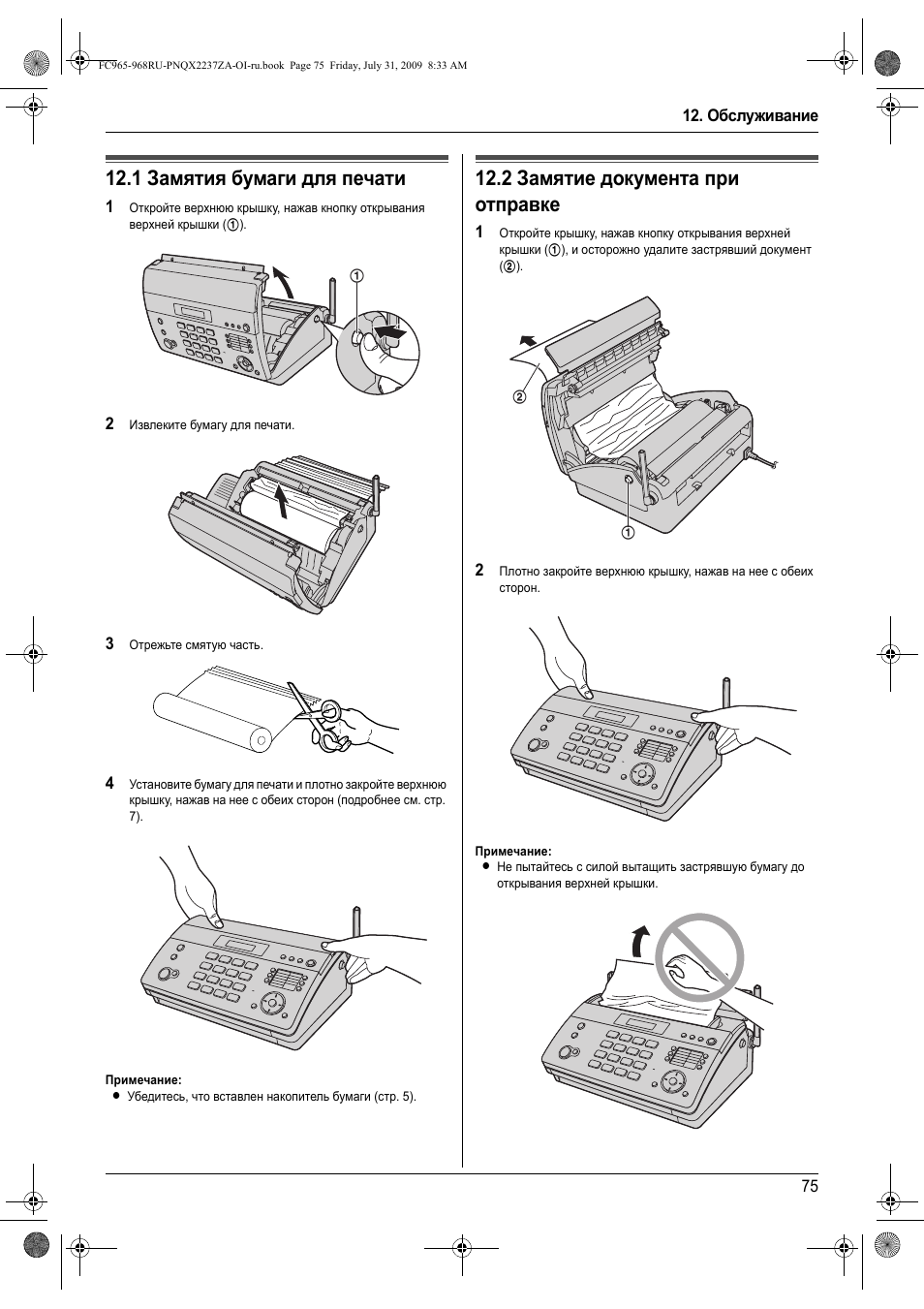 FC965-968RU-PNQX2237ZA-OI-ru.book Page 75 Friday, July 31, 2009 8:33 AM

12. Обслуживание

12.1 Замятия бумаги для печати

1 Откройте верхнюю крышку, нажав кнопку открывания верхней крышки (①).

①

2 Извлеките бумагу для печати.

3 Отрежьте смятую часть.

4 Установите бумагу для печати и плотно закройте верхнюю крышку, нажав на нее с обеих сторон (подробнее см. стр. 7).

Примечание:
● Убедитесь, что вставлен накопитель бумаги (стр. 5).

12.2 Замятие документа при отправке

1 Откройте крышку, нажав кнопку открывания верхней крышки (①), и осторожно удалите застрявший документ (②).

②

①

2 Плотно закройте верхнюю крышку, нажав на нее с обеих сторон.

Примечание:
● Не пытайтесь с силой вытащить застрявшую бумагу до открывания верхней крышки.

75