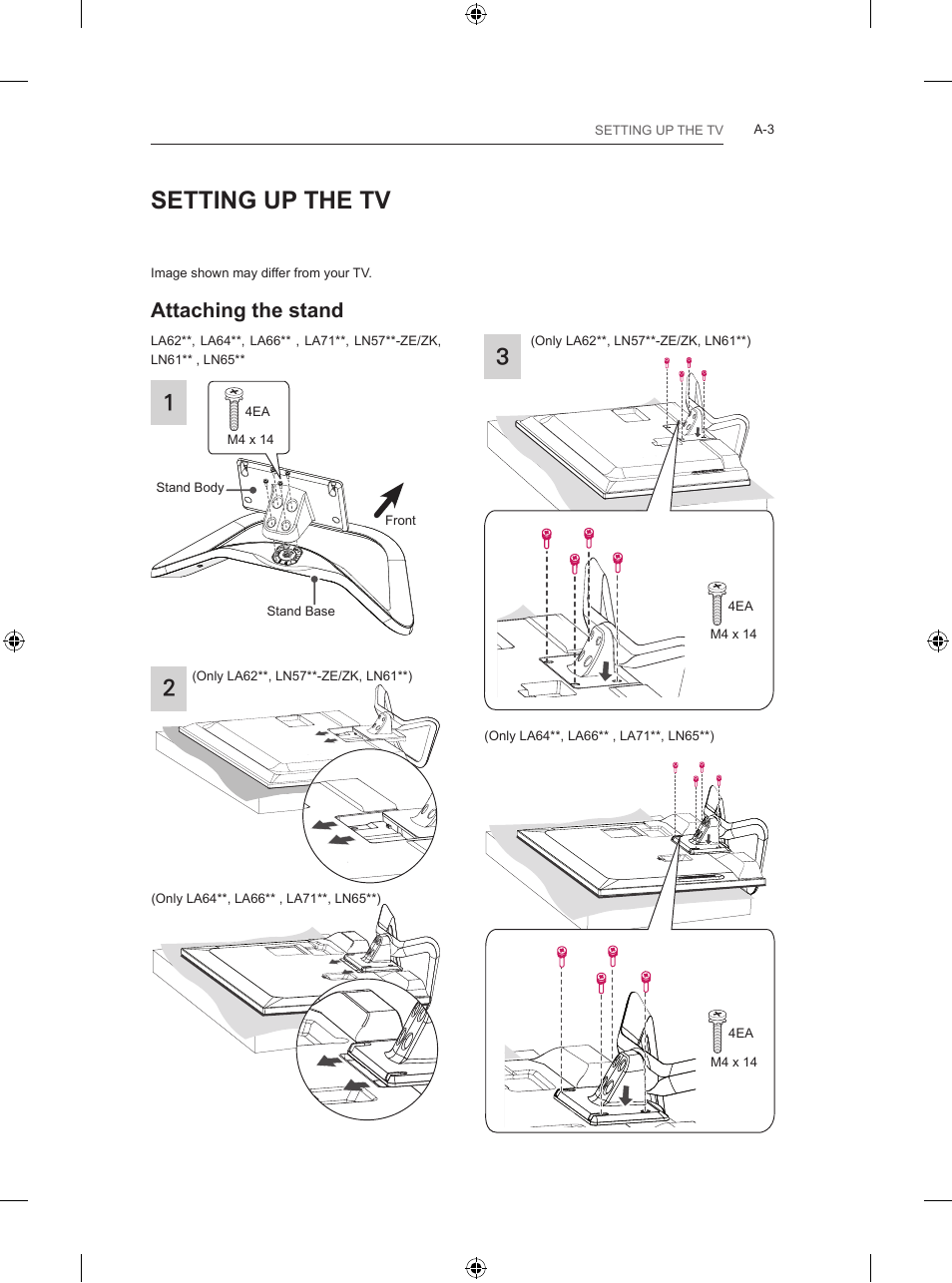 SETTING UP THE TV A-3

SETTING UP THE TV

Image shown may differ from your TV.

Attaching the stand

LA62**, LA64**, LA66** , LA71**, LN57**-ZE/ZK, LN61** , LN65**

1

4EA
M4 x 14

Stand Body

Front

Stand Base

2

(Only LA62**, LN57**-ZE/ZK, LN61**)

(Only LA64**, LA66** , LA71**, LN65**)

3

(Only LA62**, LN57**-ZE/ZK, LN61**)

4EA
M4 x 14

(Only LA64**, LA66** , LA71**, LN65**)

4EA
M4 x 14