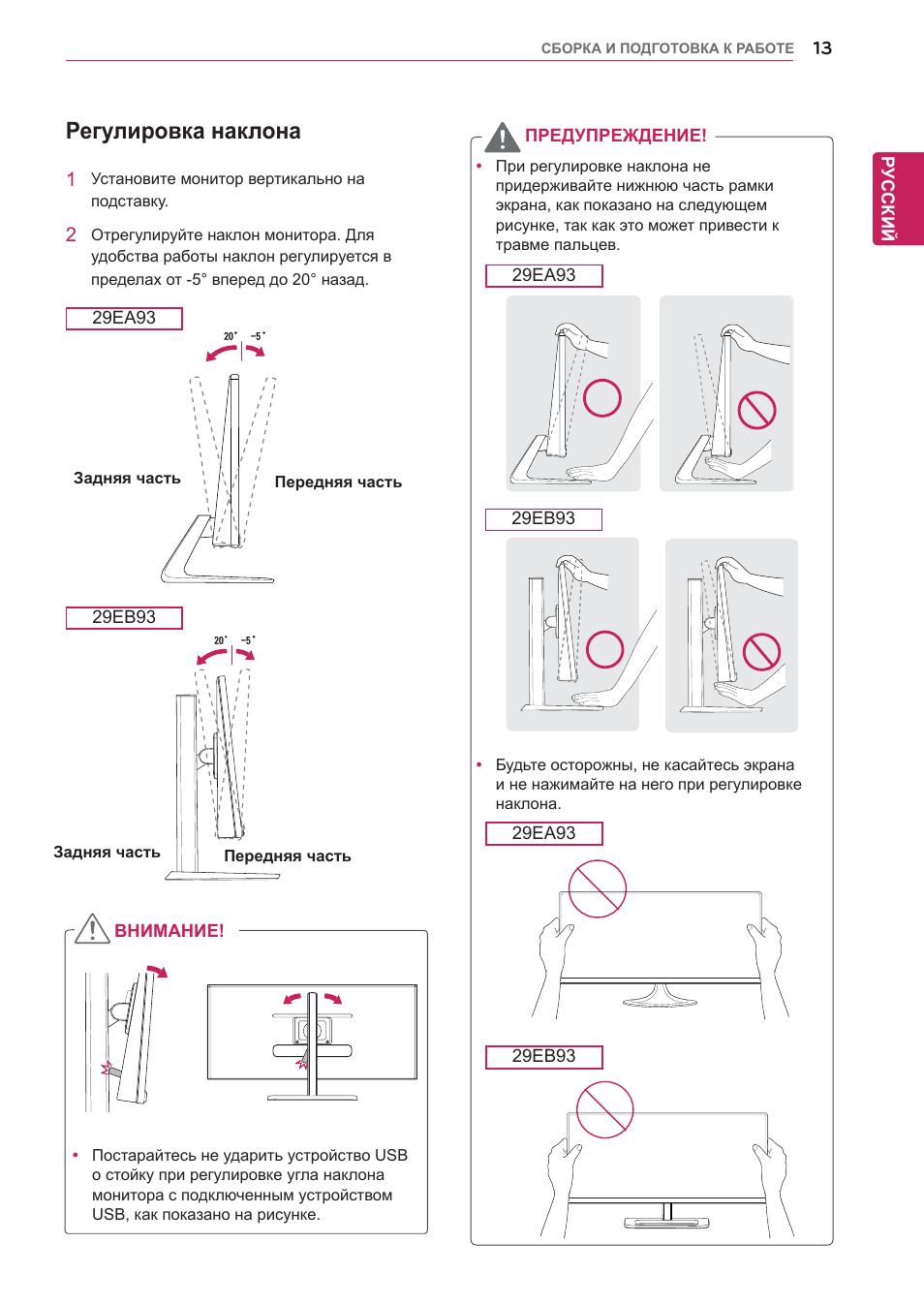 СБОРКА И ПОДГОТОВКА К РАБОТЕ 13

РУССКИЙ

Регулировка наклона

1 Установите монитор вертикально на подставку.

2 Отрегулируйте наклон монитора. Для удобства работы наклон регулируется в пределах от -5° вперед до 20° назад.

29EA93

20° -5°

Задняя часть

Передняя часть

29EB93

20° -5°

Задняя часть

Передняя часть

ВНИМАНИЕ!

• Постарайтесь не ударить устройство USB о стойку при регулировке угла наклона монитора с подключенным устройством USB, как показано на рисунке.

ПРЕДУПРЕЖДЕНИЕ!

• При регулировке наклона не придерживайте нижнюю часть рамки экрана, как показано на следующем рисунке, так как это может привести к травме пальцев.

29EA93

29EB93

• Будьте осторожны, не касайтесь экрана и не нажимайте на него при регулировке наклона.

29EA93

29EB93