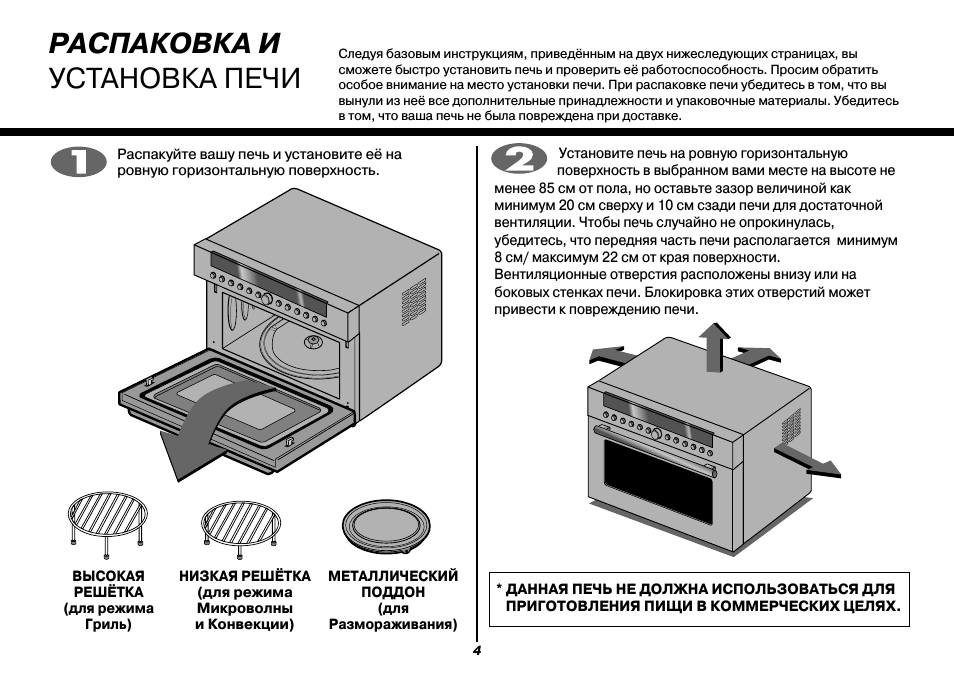 РАСПАКОВКА И
УСТАНОВКА ПЕЧИ

Следуя базовым инструкциям, приведённым на двух нижеследующих страницах, вы сможете быстро установить печь и проверить её работоспособность. Просим обратить особое внимание на место установки печи. При распаковке печи убедитесь в том, что вы вынули из неё все дополнительные принадлежности и упаковочные материалы. Убедитесь в том, что ваша печь не была повреждена при доставке.

1 Распакуйте вашу печь и установите её на ровную горизонтальную поверхность.

ВЫСОКАЯ РЕШЁТКА (для режима Гриль)

НИЗКАЯ РЕШЁТКА (для режима Микроволны и Конвекции)

МЕТАЛЛИЧЕСКИЙ ПОДДОН (для Размораживания)

2 Установите печь на ровную горизонтальную поверхность в выбранном вами месте на высоте не менее 85 см от пола, но оставьте зазор величиной как минимум 20 см сверху и 10 см сзади печи для достаточной вентиляции. Чтобы печь случайно не опрокинулась, убедитесь, что передняя часть печи располагается минимум 8 см/ максимум 22 см от края поверхности. Вентиляционные отверстия расположены внизу или на боковых стенках печи. Блокировка этих отверстий может привести к повреждению печи.

* ДАННАЯ ПЕЧЬ НЕ ДОЛЖНА ИСПОЛЬЗОВАТЬСЯ ДЛЯ ПРИГОТОВЛЕНИЯ ПИЩИ В КОММЕРЧЕСКИХ ЦЕЛЯХ.

4