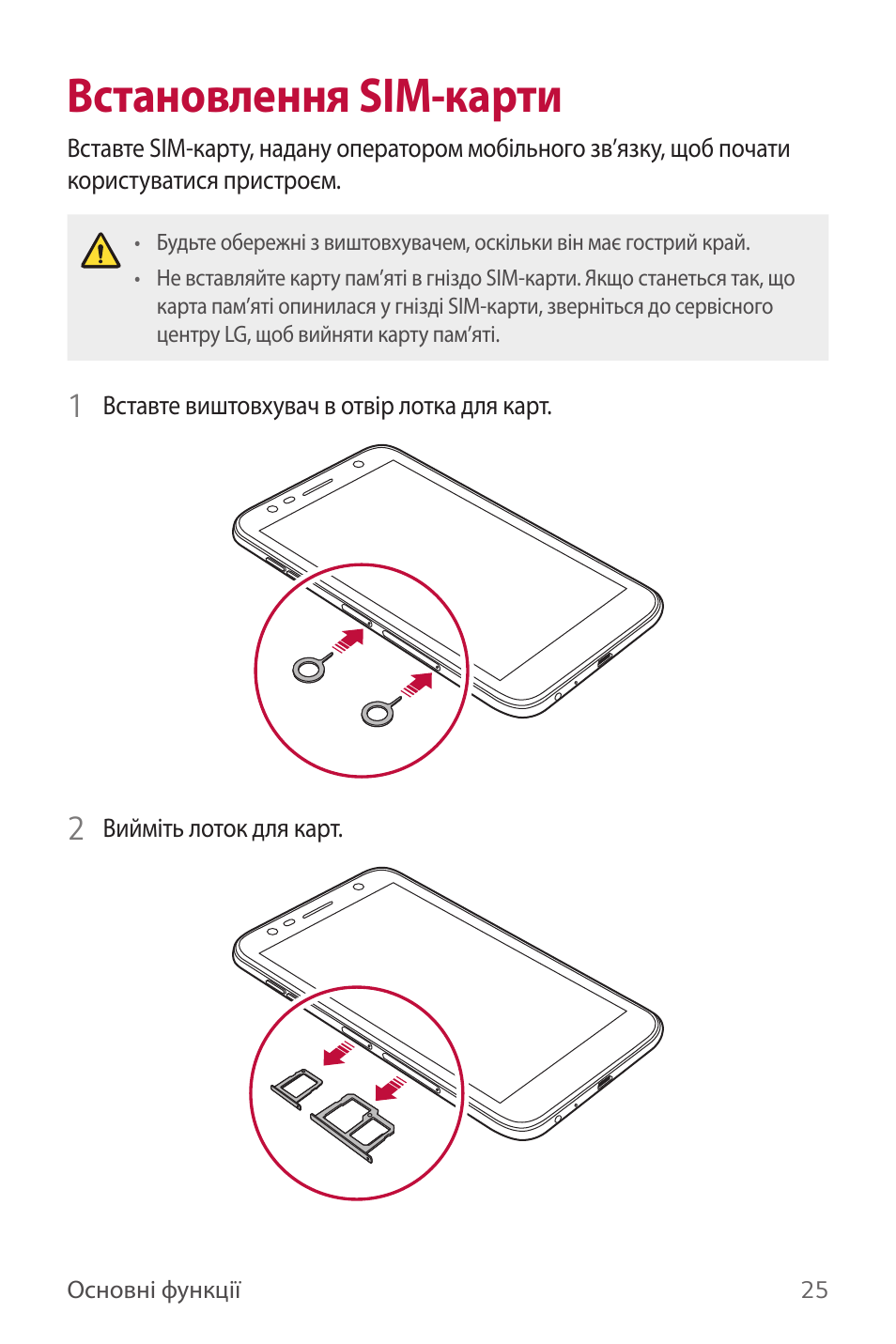 Встановлення SIM-карти

Вставте SIM-карту, надану оператором мобільного зв’язку, щоб почати користуватися пристроєм.

• Будьте обережні з виштовхувачем, оскільки він має гострий край.
• Не вставляйте карту пам’яті в гніздо SIM-карти. Якщо станеться так, що карта пам’яті опинилася у гнізді SIM-карти, зверніться до сервісного центру LG, щоб вийняти карту пам’яті.

1 Вставте виштовхувач в отвір лотка для карт.

2 Вийміть лоток для карт.

Основні функції 25