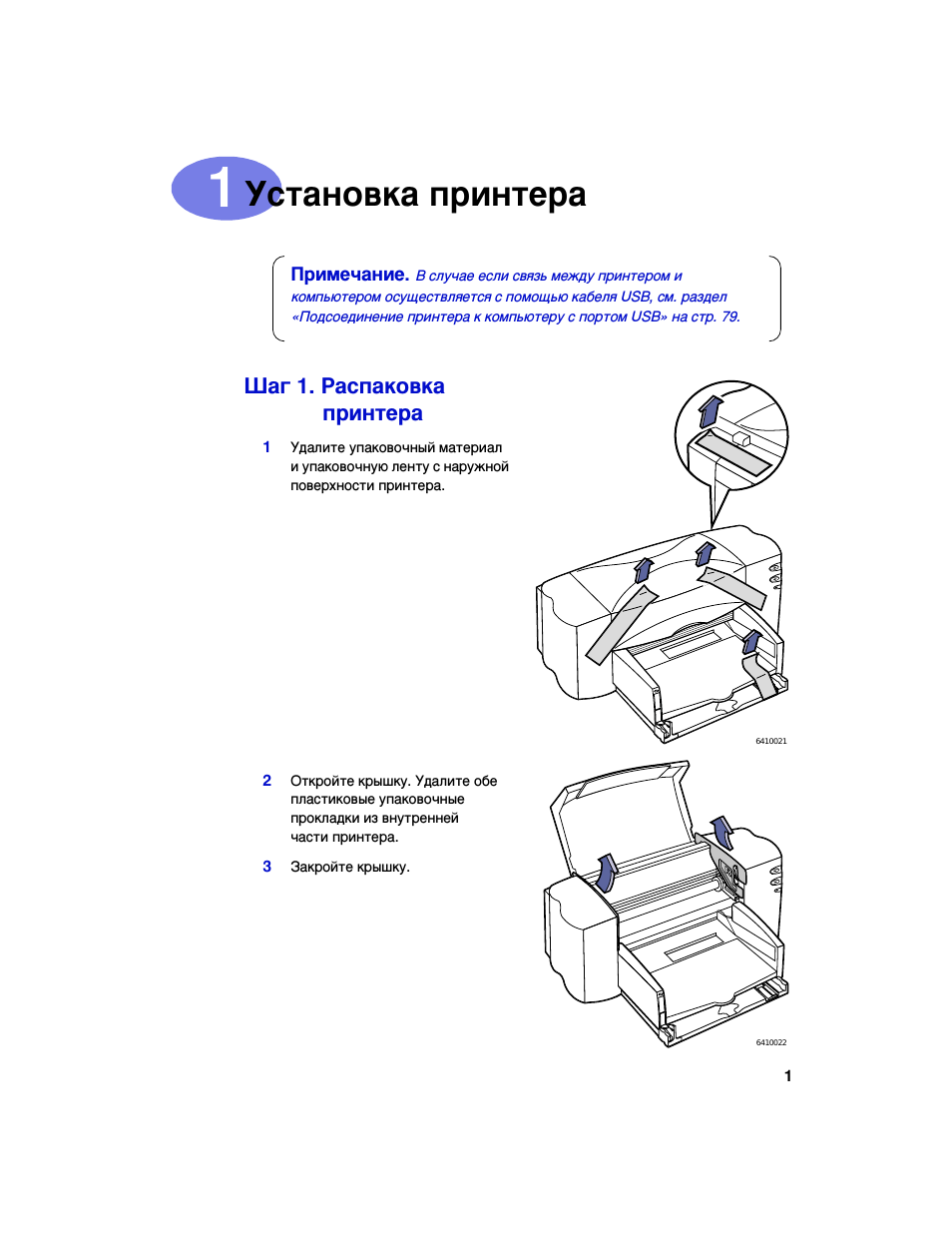 1 Установка принтера

Примечание. В случае если связь между принтером и компьютером осуществляется с помощью кабеля USB, см. раздел «Подсоединение принтера к компьютеру с портом USB» на стр. 79.

Шаг 1. Распаковка принтера

1 Удалите упаковочный материал и упаковочную ленту с наружной поверхности принтера.

6410021

2 Откройте крышку. Удалите обе пластиковые упаковочные прокладки из внутренней части принтера.

3 Закройте крышку.

6410022

1