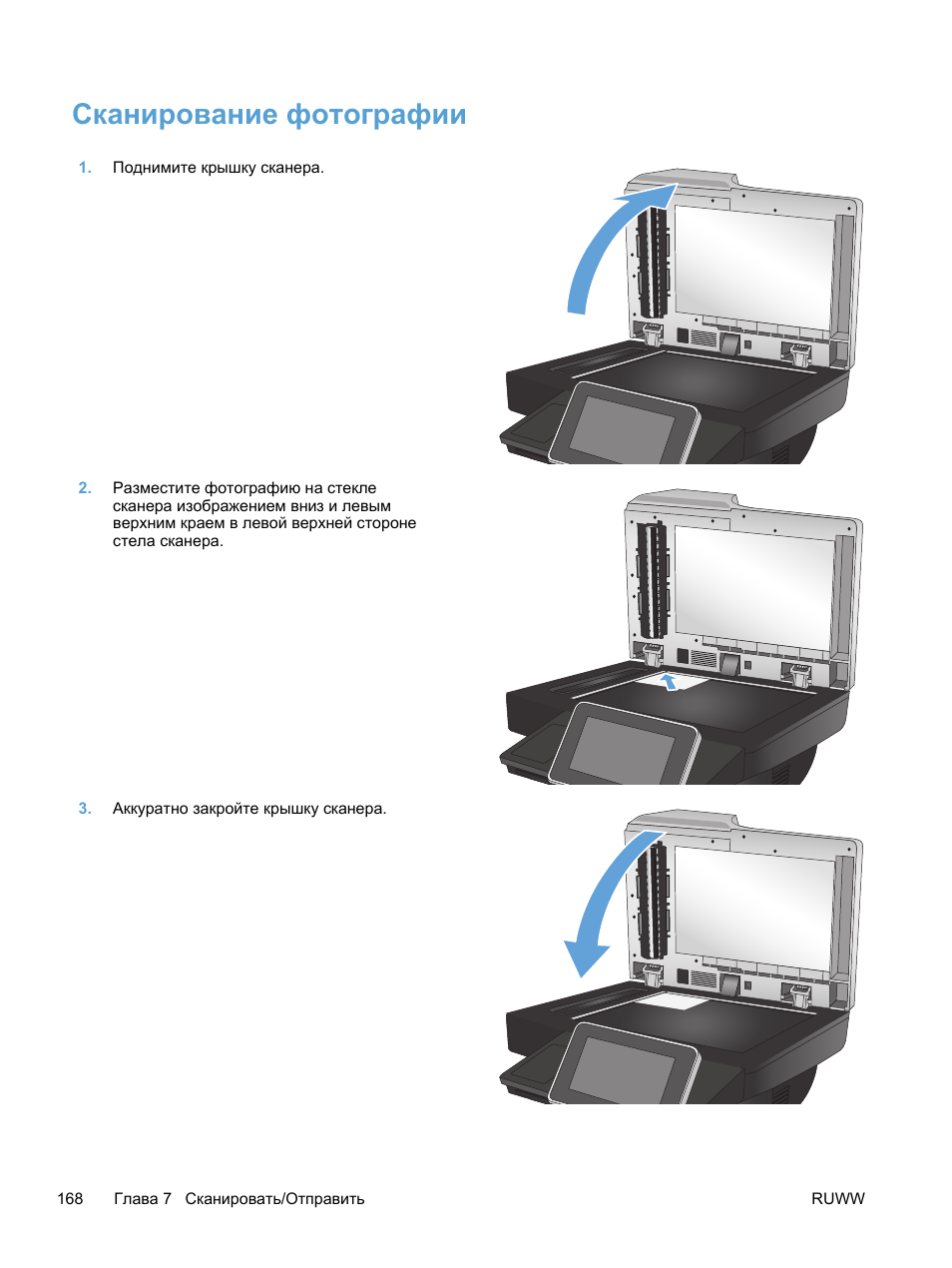 Сканирование фотографии

1. Поднимите крышку сканера.

2. Разместите фотографию на стекле сканера изображением вниз и левым верхним краем в левой верхней стороне стела сканера.

3. Аккуратно закройте крышку сканера.

168 Глава 7 Сканировать/Отправить RUWW