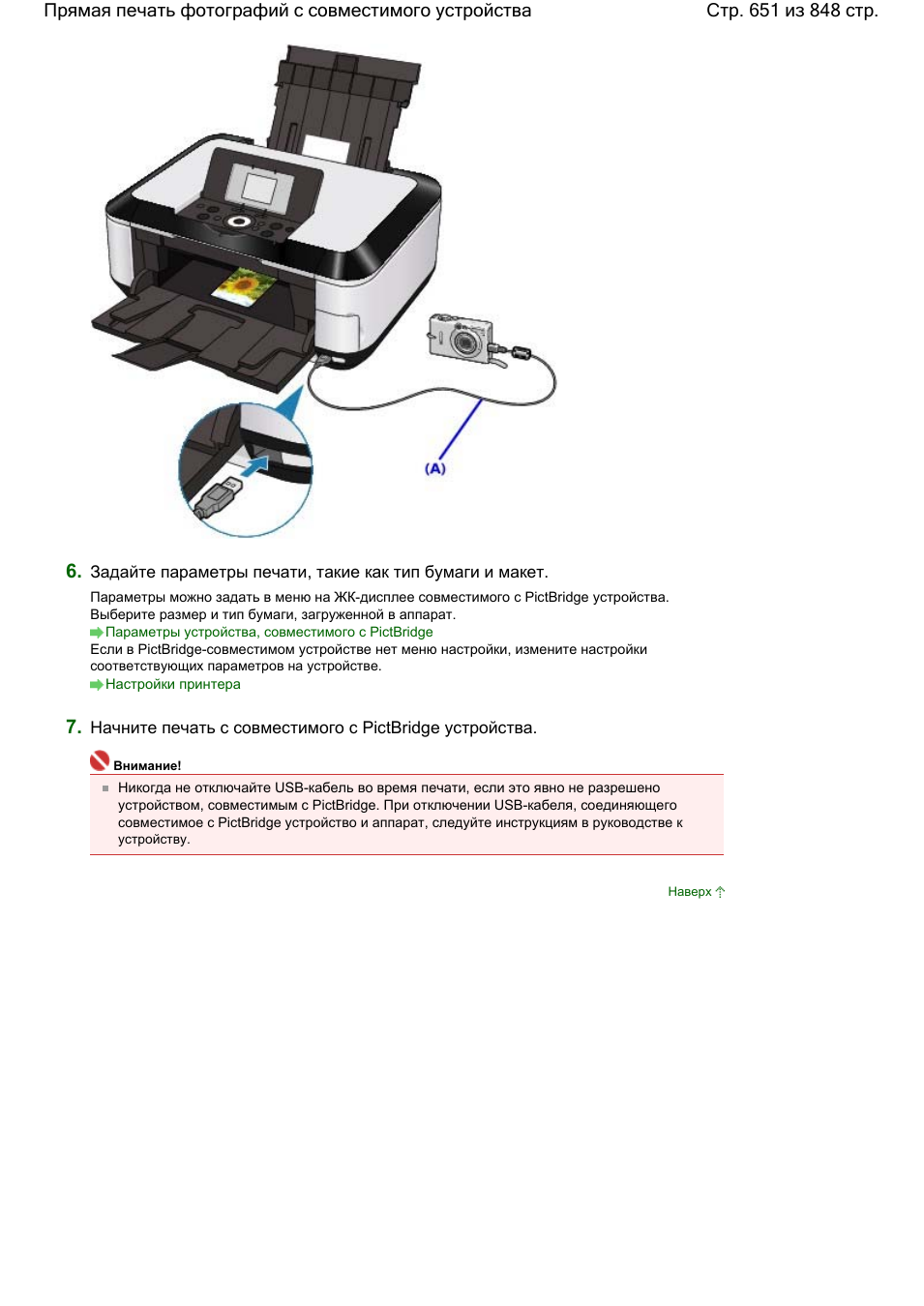 Прямая печать фотографий с совместимого устройства

Стр. 651 из 848 стр.

(A)

6. Задайте параметры печати, такие как тип бумаги и макет.

Параметры можно задать в меню на ЖК-дисплее совместимого с PictBridge устройства. Выберите размер и тип бумаги, загруженной в аппарат.
Параметры устройства, совместимого с PictBridge
Если в PictBridge-совместимом устройстве нет меню настройки, измените настройки соответствующих параметров на устройстве.
Настройки принтера

7. Начните печать с совместимого с PictBridge устройства.

Внимание!

Никогда не отключайте USB-кабель во время печати, если это явно не разрешено устройством, совместимым с PictBridge. При отключении USB-кабеля, соединяющего совместимое с PictBridge устройство и аппарат, следуйте инструкциям в руководстве к устройству.

Наверх