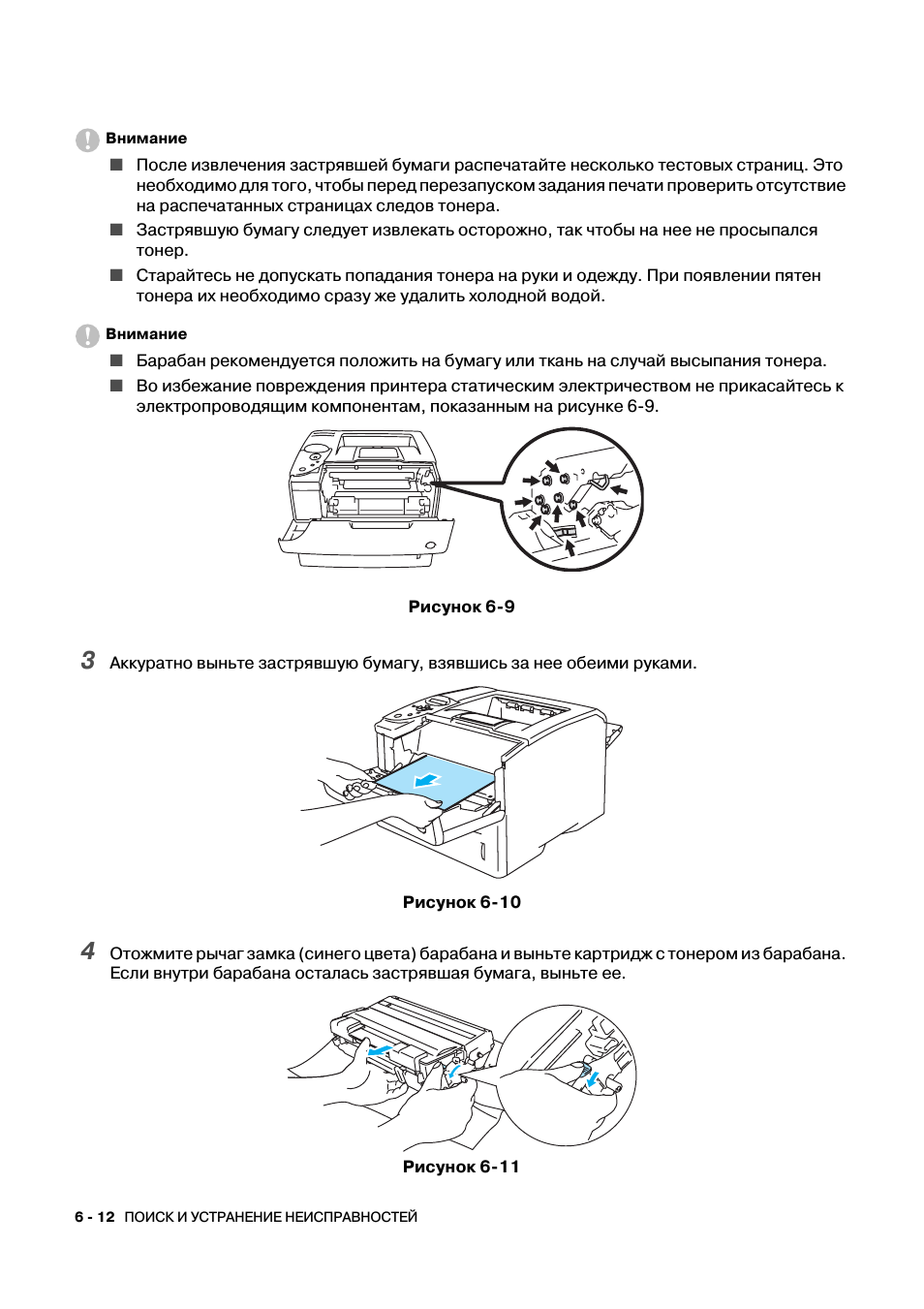 Внимание

■ После извлечения застрявшей бумаги распечатайте несколько тестовых страниц. Это необходимо для того, чтобы перед перезапуском задания печати проверить отсутствие на распечатанных страницах следов тонера.

■ Застрявшую бумагу следует извлекать осторожно, так чтобы на нее не просыпался тонер.

■ Старайтесь не допускать попадания тонера на руки и одежду. При появлении пятен тонера их необходимо сразу же удалить холодной водой.

Внимание

■ Барабан рекомендуется положить на бумагу или ткань на случай высыпания тонера.

■ Во избежание повреждения принтера статическим электричеством не прикасайтесь к электропроводящим компонентам, показанным на рисунке 6-9.

Рисунок 6-9

3 Аккуратно выньте застрявшую бумагу, взявшись за нее обеими руками.

Рисунок 6-10

4 Отожмите рычаг замка (синего цвета) барабана и выньте картридж с тонером из барабана. Если внутри барабана осталась застрявшая бумага, выньте ее.

Рисунок 6-11

6 - 12 ПОИСК И УСТРАНЕНИЕ НЕИСПРАВНОСТЕЙ